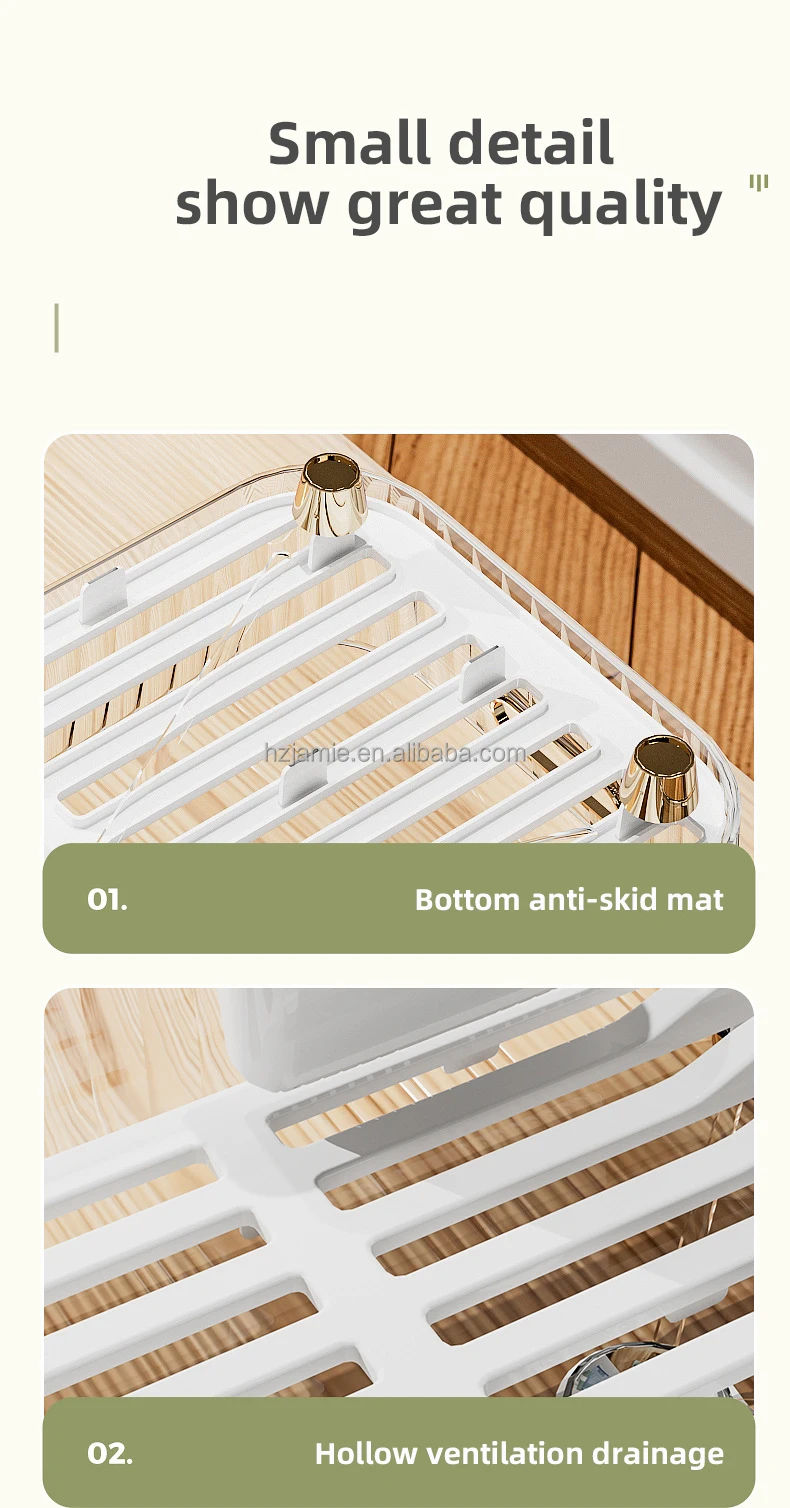 Small detail
show great quality

hzjamie.en.alibaba.com

01. Bottom anti-skid mat

02. Hollow ventilation drainage