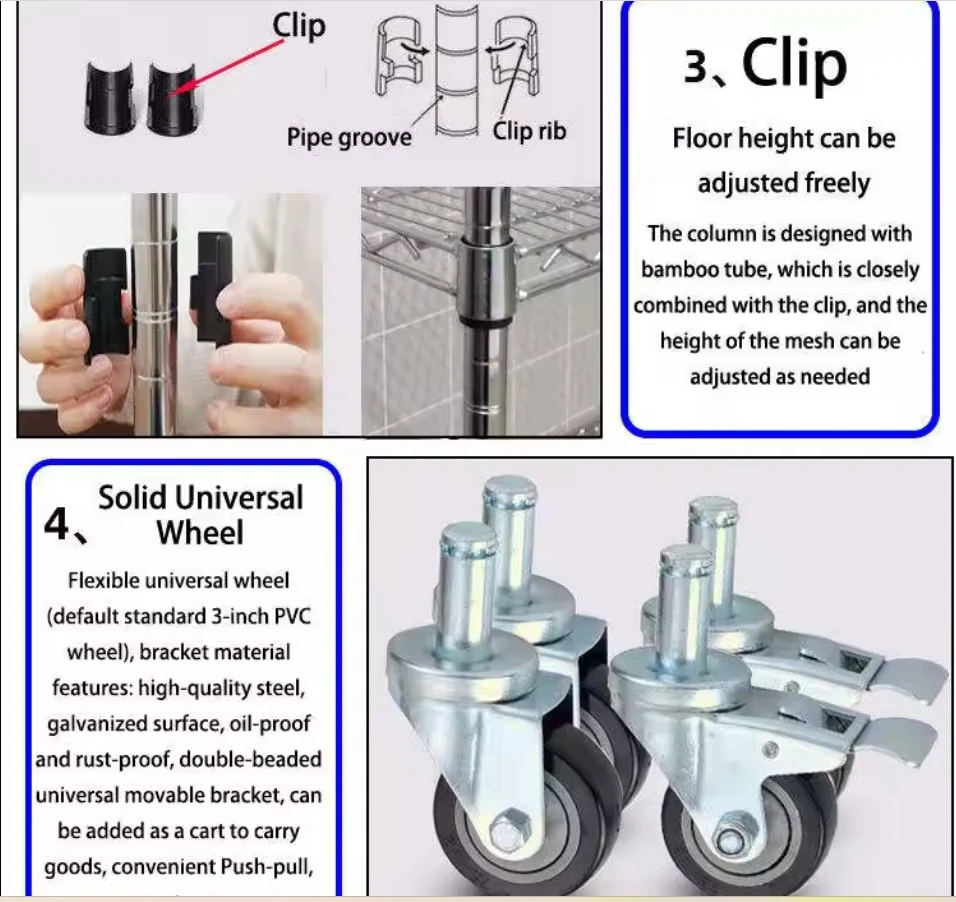 Clip

Pipe groove

Clip rib

3、Clip

Floor height can be adjusted freely

The column is designed with bamboo tube, which is closely combined with the clip, and the height of the mesh can be adjusted as needed

4、Solid Universal Wheel

Flexible universal wheel (default standard 3-inch PVC wheel), bracket material features: high-quality steel, galvanized surface, oil-proof and rust-proof, double-beaded universal movable bracket, can be added as a cart to carry goods, convenient Push-pull,