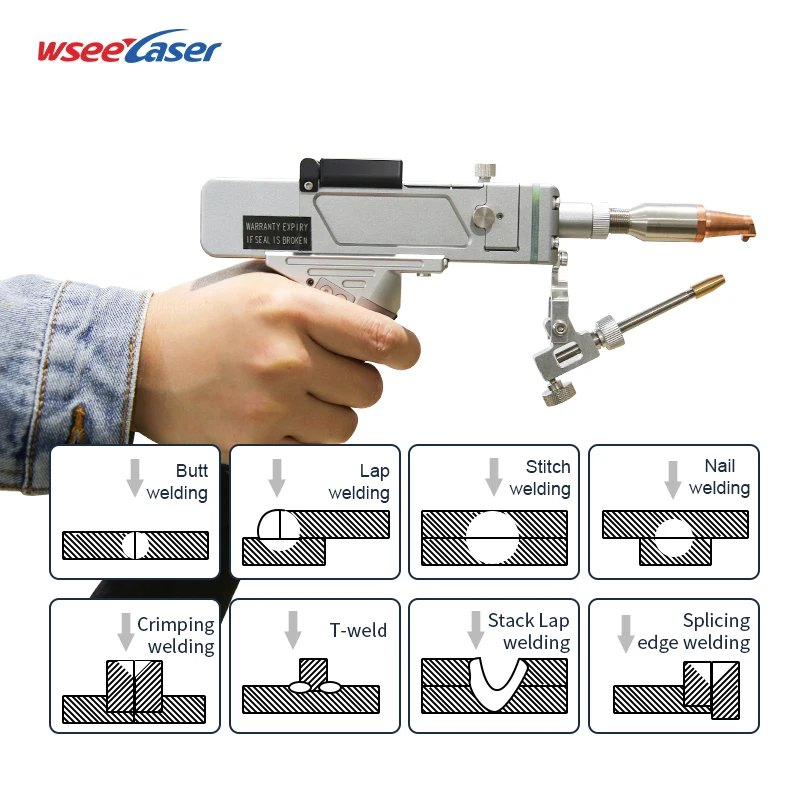 wseeLaser

WARRANTY EXPIRY IF SEAL IS BROKEN

Butt welding

Lap welding

Stitch welding

Nail welding

Crimping welding

T-weld

Stack Lap welding

Splicing edge welding