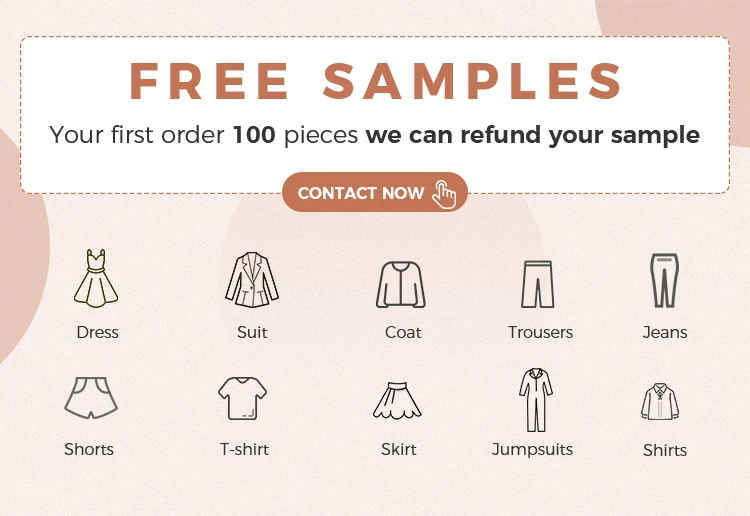 FREE SAMPLES

Your first order 100 pieces we can refund your sample

CONTACT NOW

Dress

Suit

Coat

Trousers

Jeans

Shorts

T-shirt

Skirt

Jumpsuits

Shirts