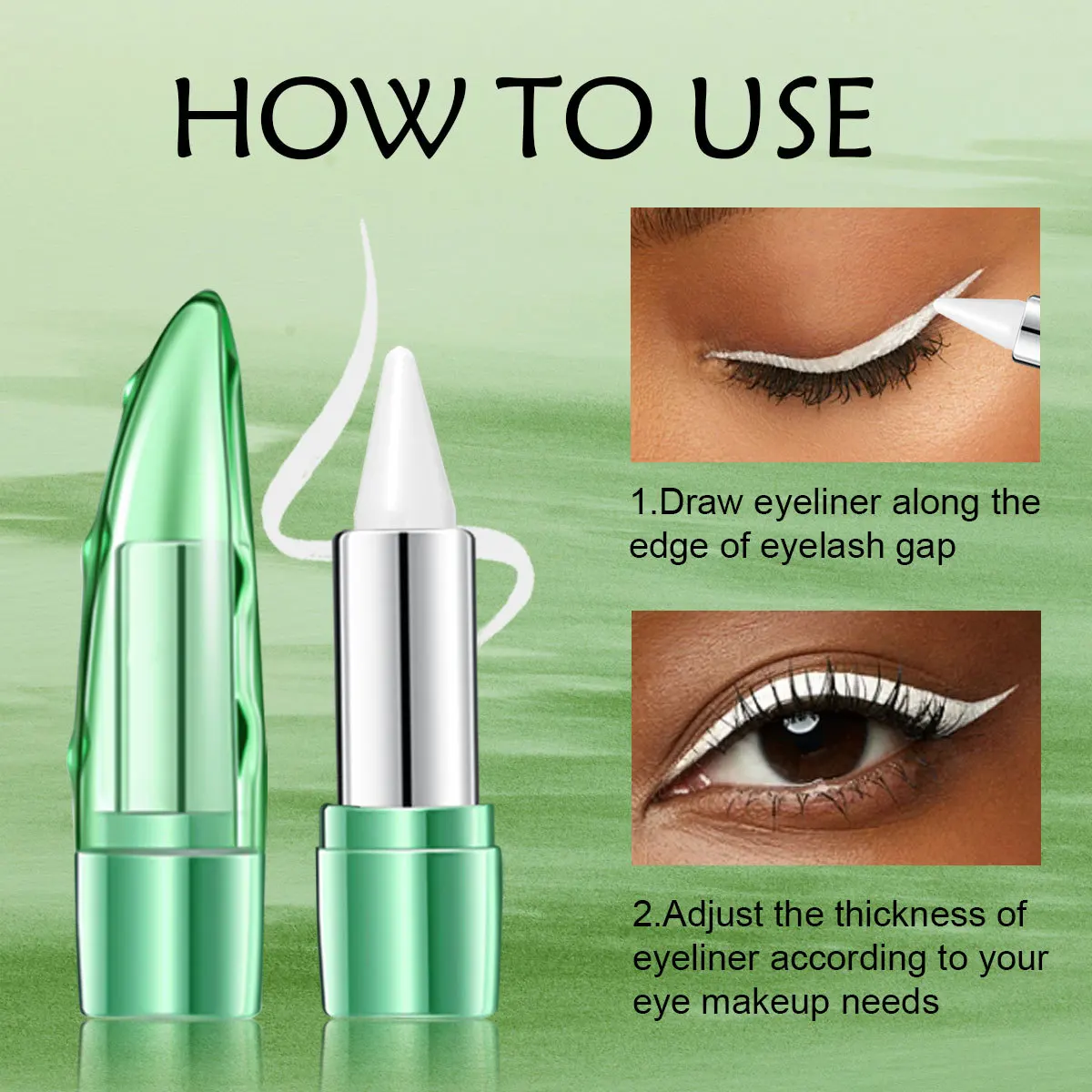 HOW TO USE

1.Draw eyeliner along the edge of eyelash gap

2.Adjust the thickness of eyeliner according to your eye makeup needs