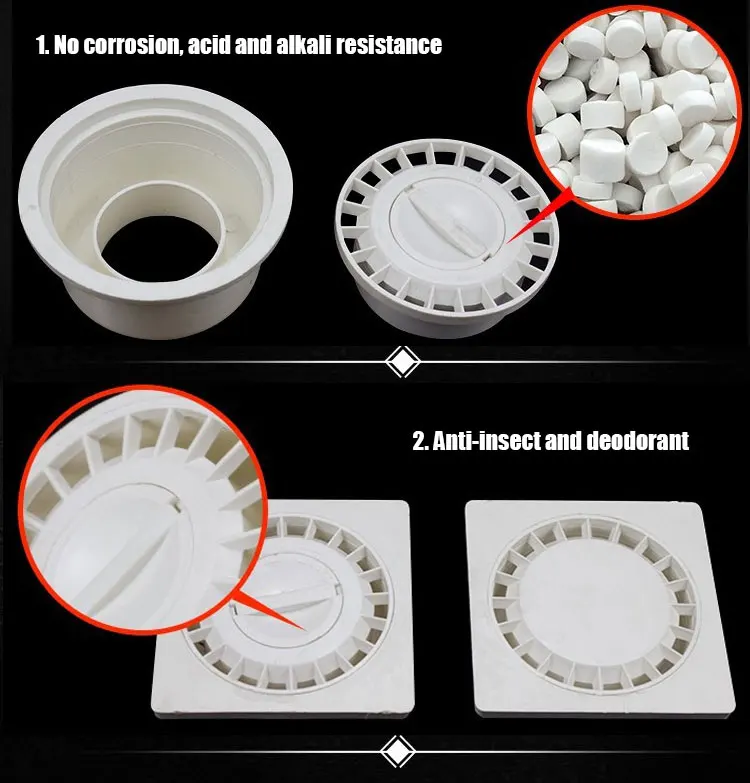 1. No corrosion, acid and alkali resistance

2. Anti-insect and deodorant