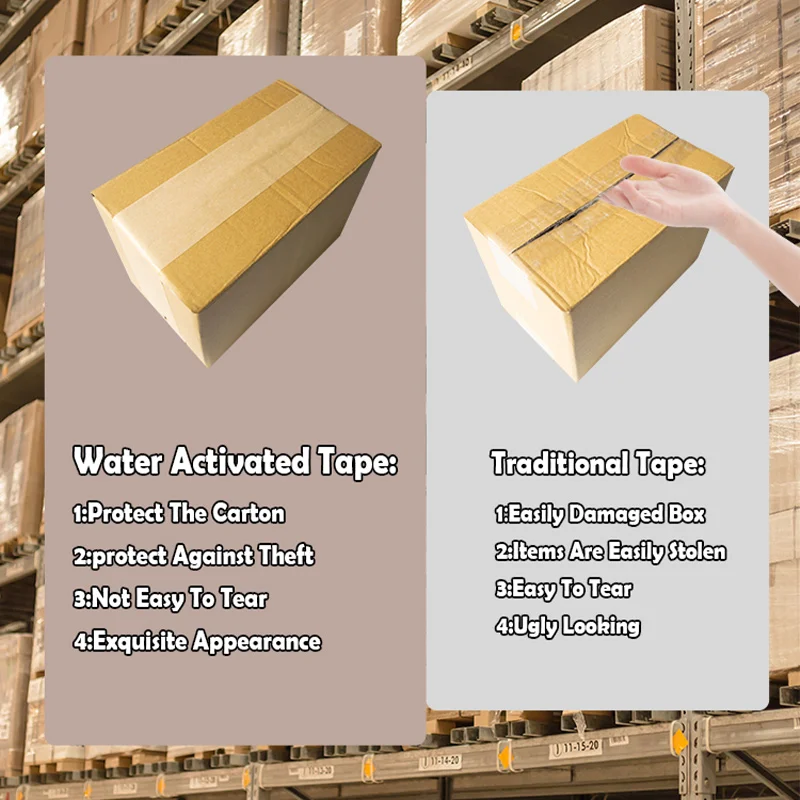 Water Activated Tape:

1:Protect The Carton

2:protect Against Theft

3:Not Easy To Tear

4:Exquisite Appearance

Traditional Tape:

1:Easily Damaged Box

2:Items Are Easily Stolen

3:Easy To Tear

4:Ugly Looking

11-14-20

11-15-20