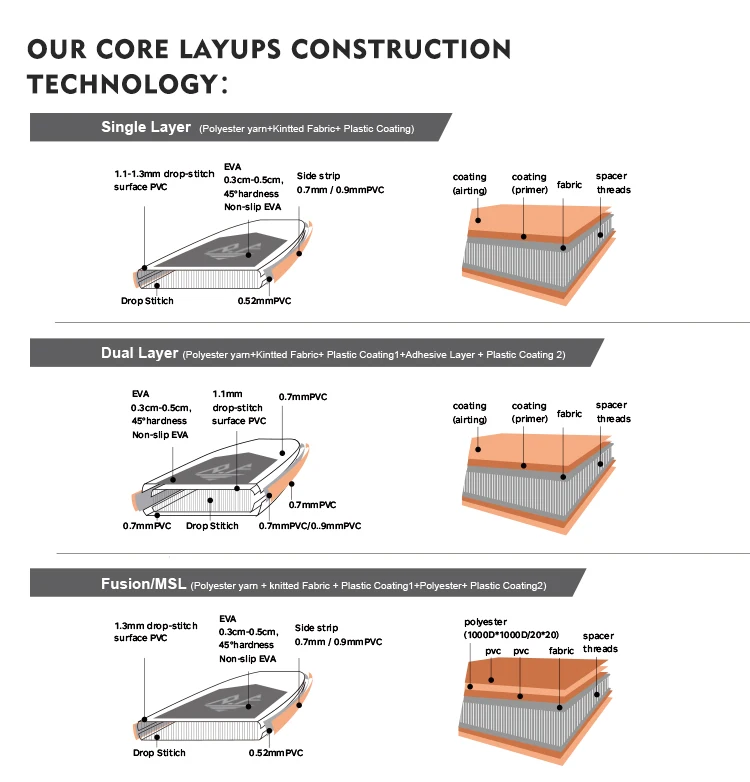 OUR CORE LAYUPS CONSTRUCTION TECHNOLOGY:

Single Layer (Polyester yarn+Kintted Fabric+ Plastic Coating)

1.1-1.3mm drop-stitch surface PVC

EVA 0.3cm-0.5cm, 45°hardness Non-slip EVA

Side strip 0.7mm / 0.9mmPVC

Drop Stitich

0.52mmPVC

coating (airting)

coating (primer)

fabric

spacer threads

Dual Layer (Polyester yarn+Kintted Fabric+ Plastic Coating1+Adhesive Layer + Plastic Coating 2)

EVA 0.3cm-0.5cm, 45°hardness Non-slip EVA

1.1mm drop-stitch surface PVC

0.7mmPVC

0.7mmPVC

0.7mmPVC

Drop Stitich

0.7mmPVC/0..9mmPVC

coating (airting)

coating (primer)

fabric

spacer threads

Fusion/MSL (Polyester yarn + knitted Fabric + Plastic Coating1+Polyester+ Plastic Coating2)

1.3mm drop-stitch surface PVC

EVA 0.3cm-0.5cm, 45°hardness Non-slip EVA

Side strip 0.7mm / 0.9mmPVC

Drop Stitich

0.52mmPVC

polyester (1000D*1000D/20*20)

pvc

pvc

fabric

spacer threads