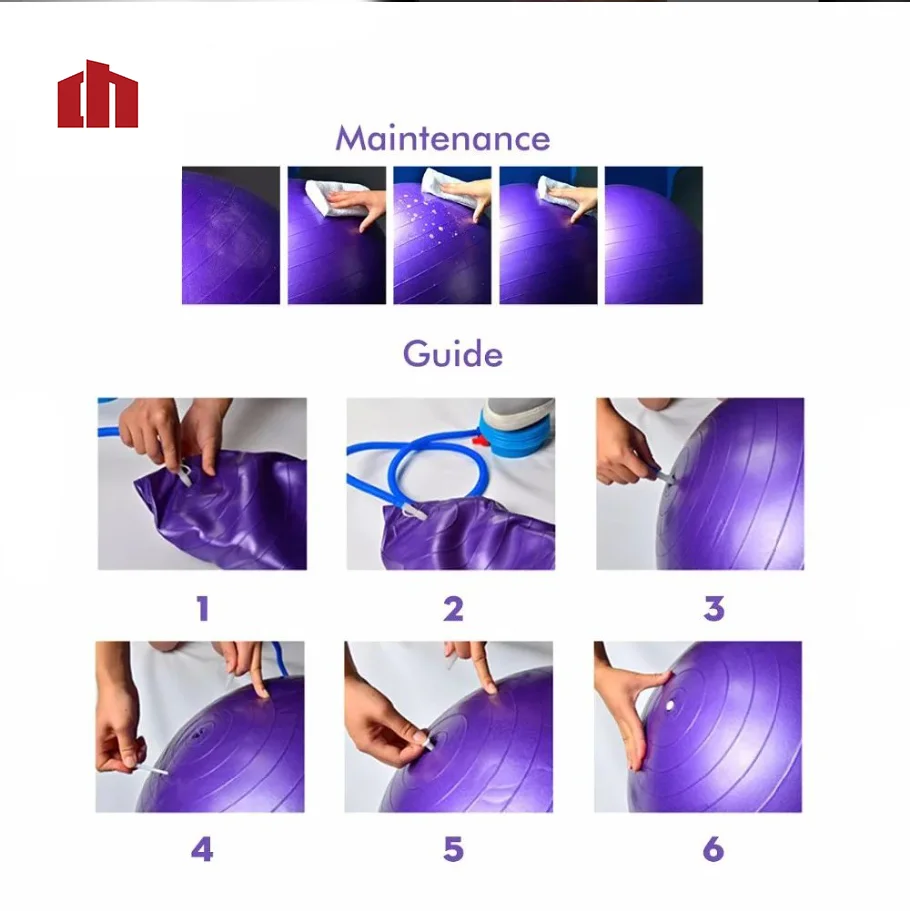 Maintenance

Guide

1

2

3

4

5

6