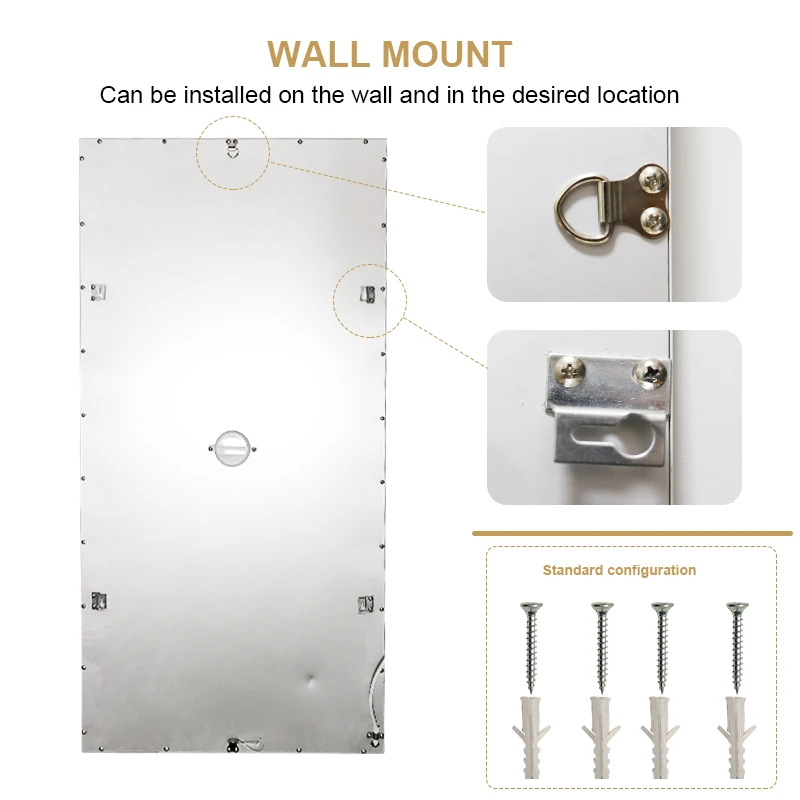 WALL MOUNT

Can be installed on the wall and in the desired location

Standard configuration