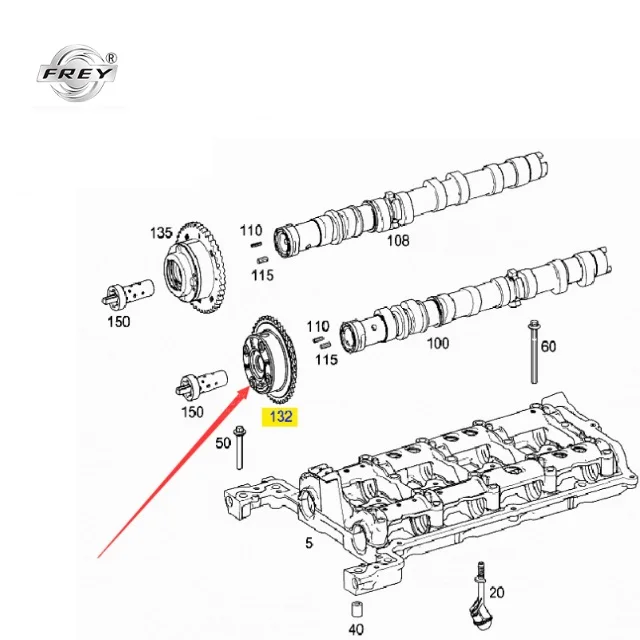 FREY®

135
110
115
108
150
110
115
100
60
150
132
50
5
20
40