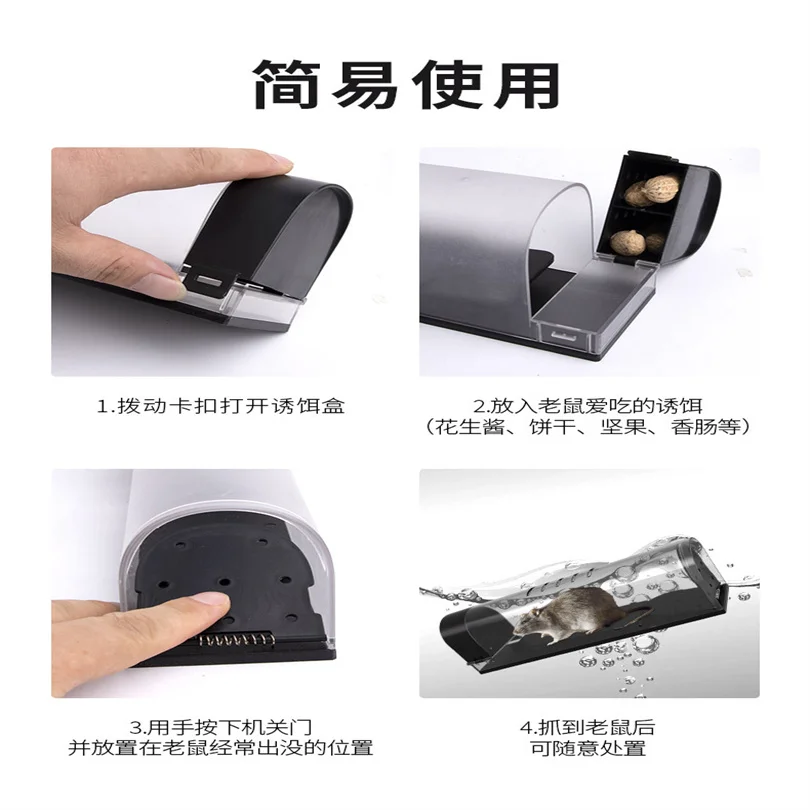 简易使用

1.拨动卡扣打开诱饵盒

2.放入老鼠爱吃的诱饵
（花生酱、饼干、坚果、香肠等）

3.用手按下机关门
并放置在老鼠经常出没的位置

4.抓到老鼠后
可随意处置