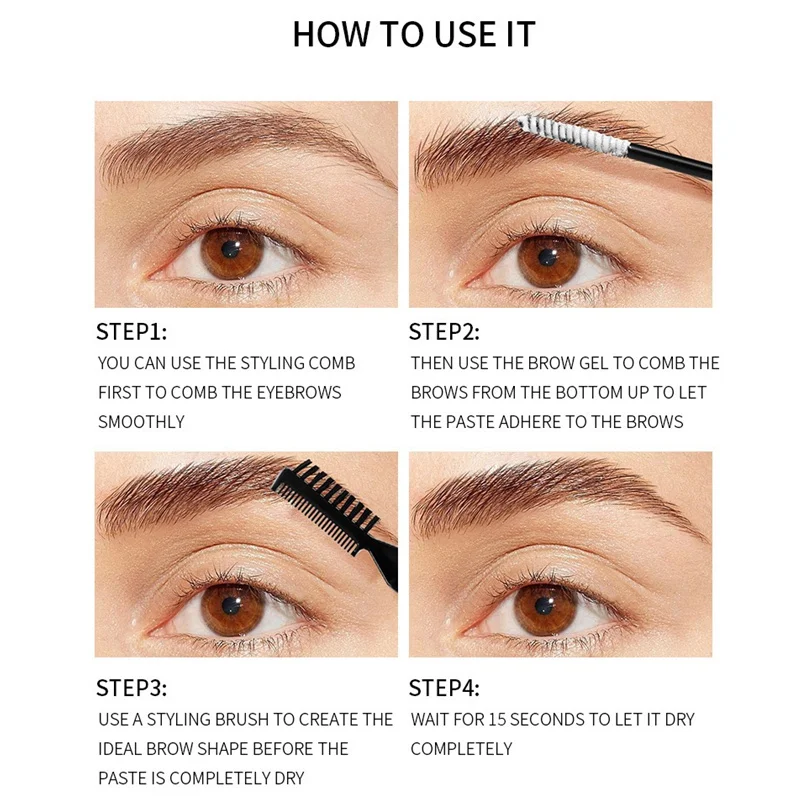 HOW TO USE IT

STEP1:
YOU CAN USE THE STYLING COMB FIRST TO COMB THE EYEBROWS SMOOTHLY

STEP2:
THEN USE THE BROW GEL TO COMB THE BROWS FROM THE BOTTOM UP TO LET THE PASTE ADHERE TO THE BROWS

STEP3:
USE A STYLING BRUSH TO CREATE THE IDEAL BROW SHAPE BEFORE THE PASTE IS COMPLETELY DRY

STEP4:
WAIT FOR 15 SECONDS TO LET IT DRY COMPLETELY