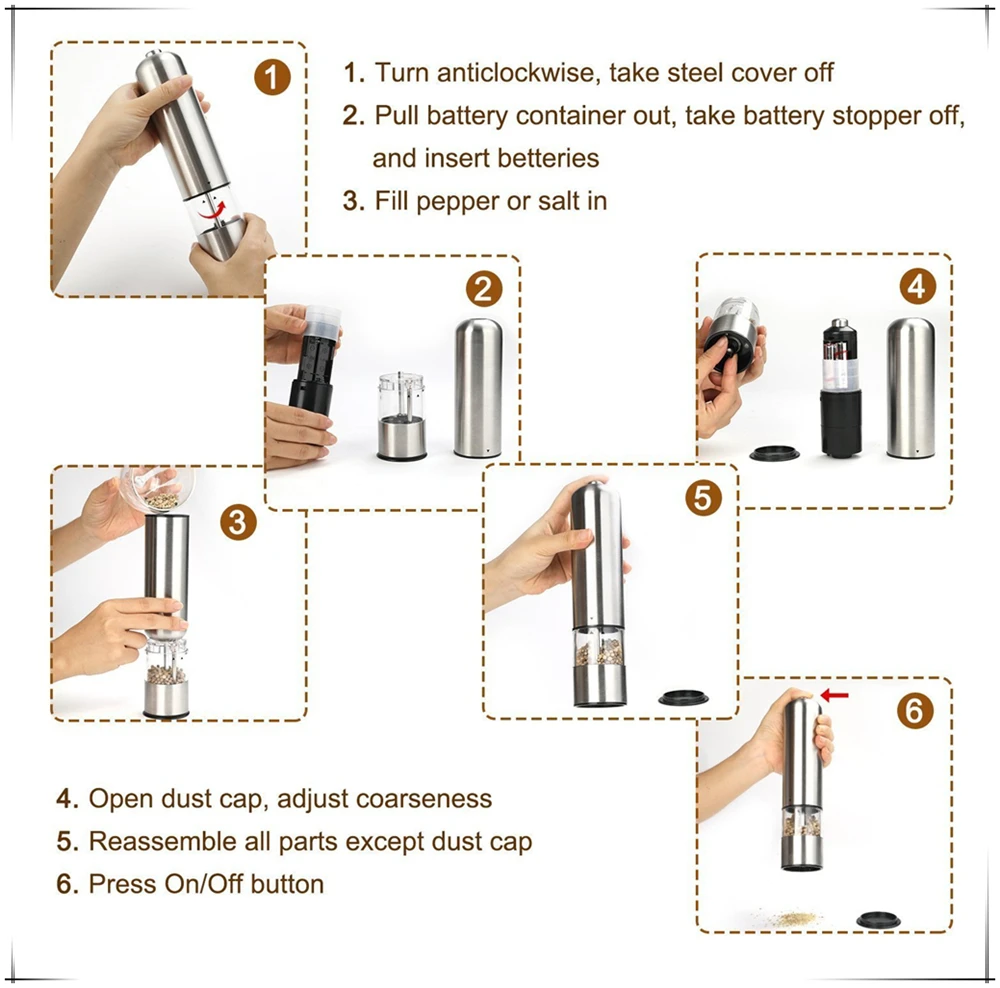 1

1. Turn anticlockwise, take steel cover off
2. Pull battery container out, take battery stopper off, and insert betteries
3. Fill pepper or salt in

2

4

3

5

6

4. Open dust cap, adjust coarseness
5. Reassemble all parts except dust cap
6. Press On/Off button