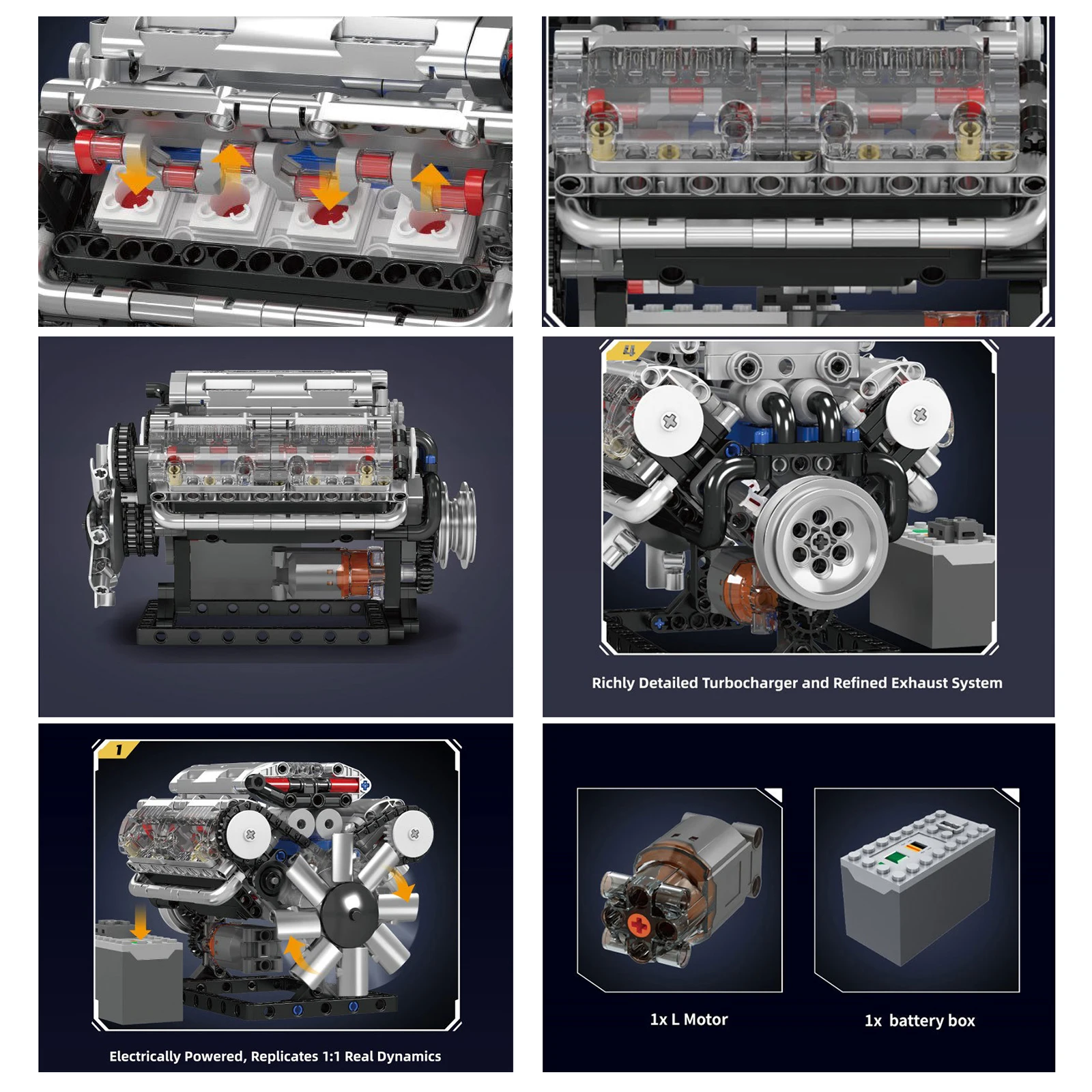 Richly Detailed Turbocharger and Refined Exhaust System

1

Electrically Powered, Replicates 1:1 Real Dynamics

1x L Motor

1x battery box