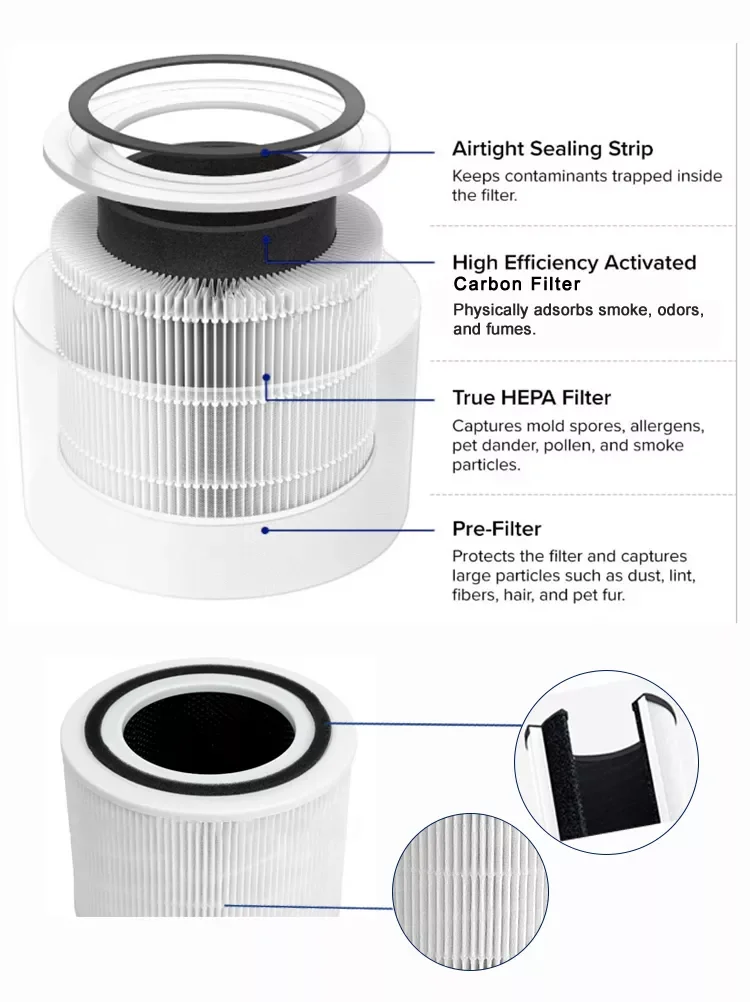 Airtight Sealing Strip
Keeps contaminants trapped inside the filter.

High Efficiency Activated Carbon Filter
Physically adsorbs smoke, odors, and fumes.

True HEPA Filter
Captures mold spores, allergens, pet dander, pollen, and smoke particles.

Pre-Filter
Protects the filter and captures large particles such as dust, lint, fibers, hair, and pet fur.