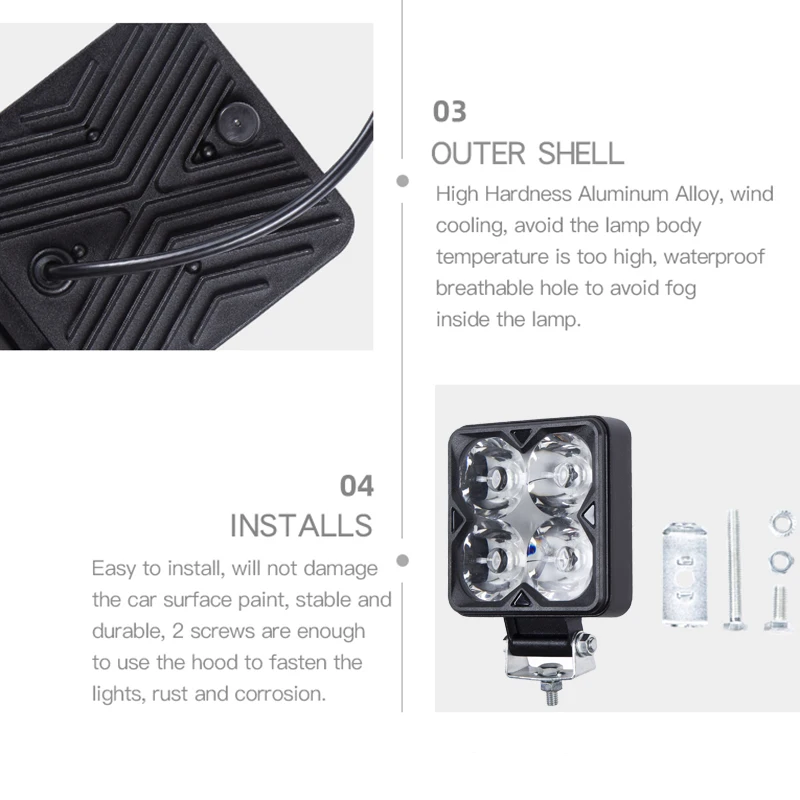 03
OUTER SHELL
High Hardness Aluminum Alloy, wind cooling, avoid the lamp body temperature is too high, waterproof breathable hole to avoid fog inside the lamp.

04
INSTALLS
Easy to install, will not damage the car surface paint, stable and durable, 2 screws are enough to use the hood to fasten the lights, rust and corrosion.