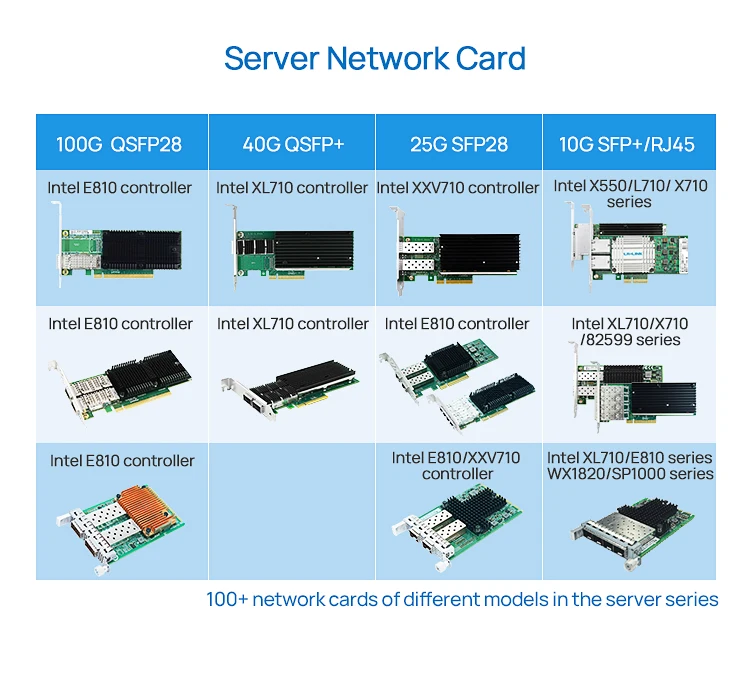 Server Network Card

| 100G QSFP28 | 40G QSFP+ | 25G SFP28 | 10G SFP+/RJ45 |
|---|---|---|---|
| Intel E810 controller | Intel XL710 controller | Intel XXV710 controller | Intel X550/L710/ X710 series |
| Intel E810 controller | Intel XL710 controller | Intel E810 controller | Intel XL710/X710 /82599 series |
| Intel E810 controller | | Intel E810/XXV710 controller | Intel XL710/E810 series WX1820/SP1000 series |

100+ network cards of different models in the server series