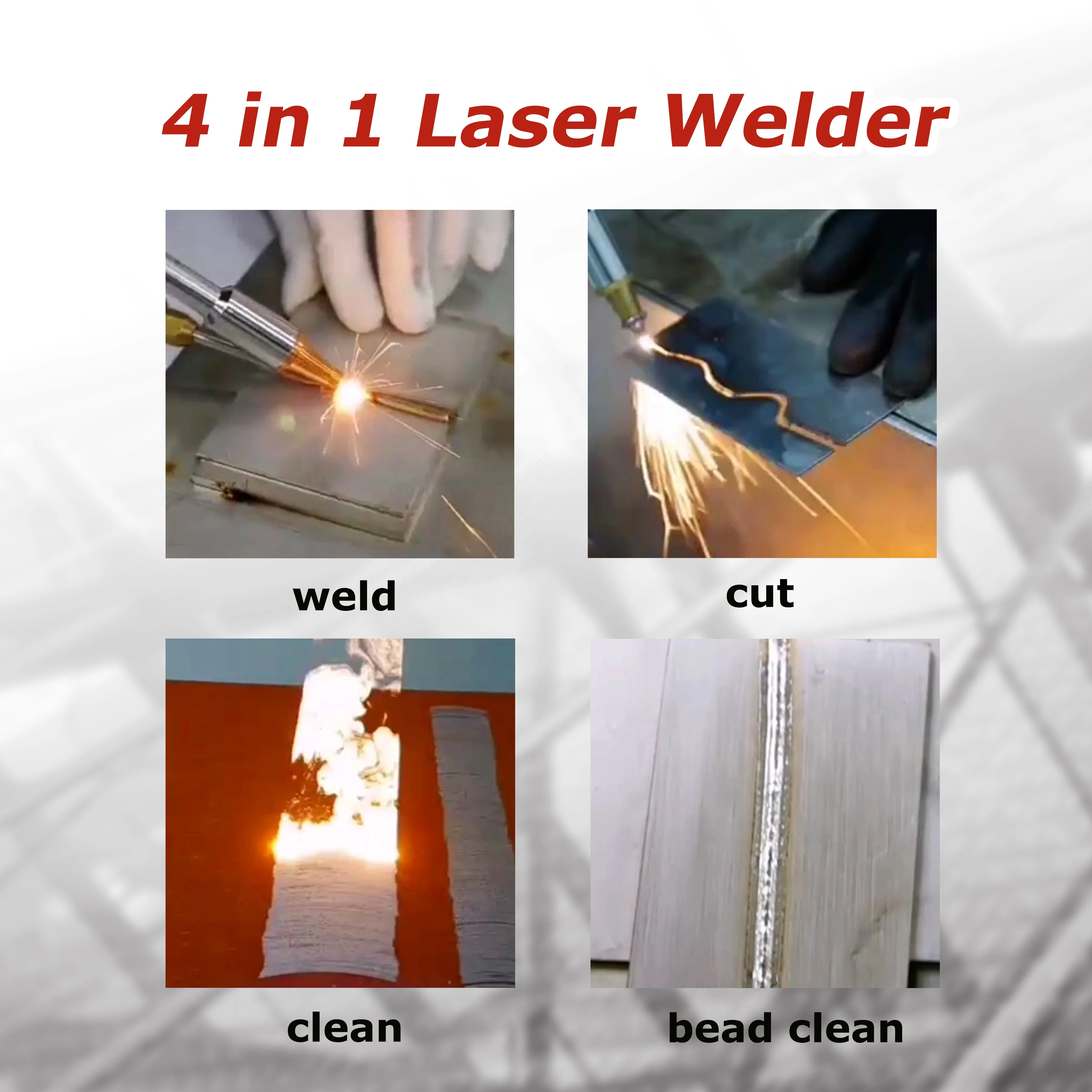 4 in 1 Laser Welder

weld

cut

clean

bead clean