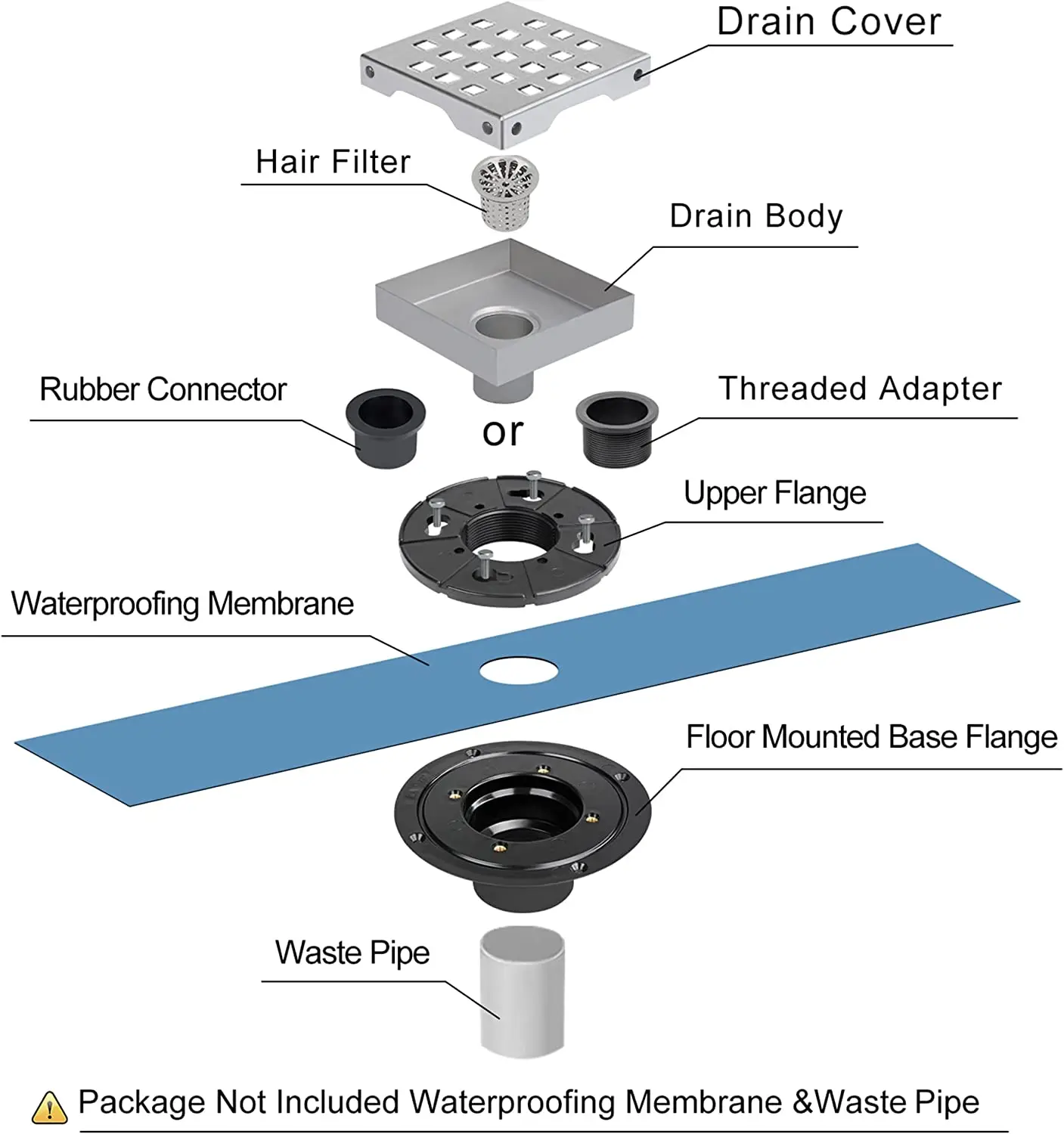 Drain Cover

Hair Filter

Drain Body

Rubber Connector

or

Threaded Adapter

Upper Flange

Waterproofing Membrane

Floor Mounted Base Flange

Waste Pipe

Package Not Included Waterproofing Membrane &Waste Pipe