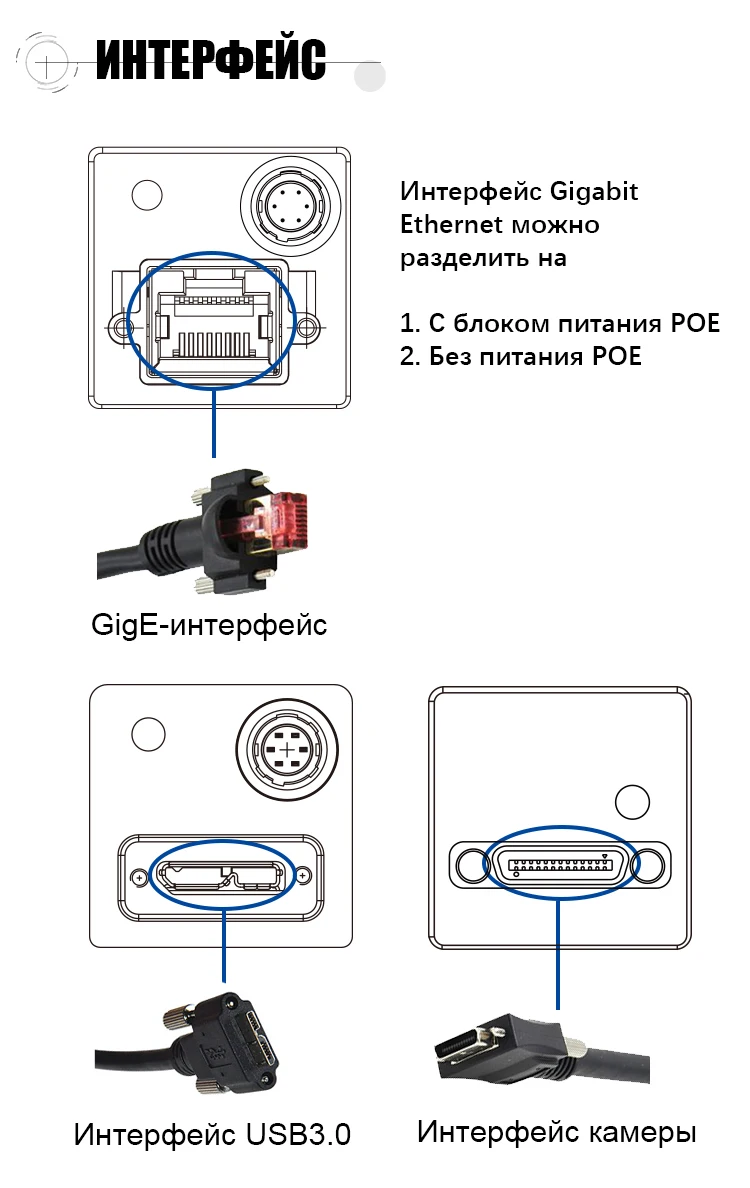 ИНТЕРФЕЙС

Интерфейс Gigabit Ethernet можно разделить на

1. С блоком питания POE
2. Без питания POE

GigE-интерфейс

Интерфейс USB3.0

Интерфейс камеры