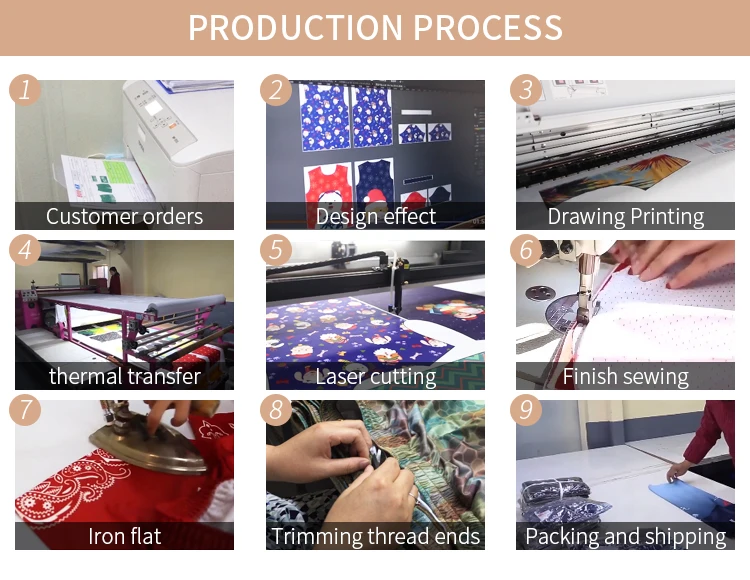 PRODUCTION PROCESS

1
Customer orders

2
Design effect

3
Drawing Printing

4
thermal transfer

5
Laser cutting

6
Finish sewing

7
Iron flat

8
Trimming thread ends

9
Packing and shipping