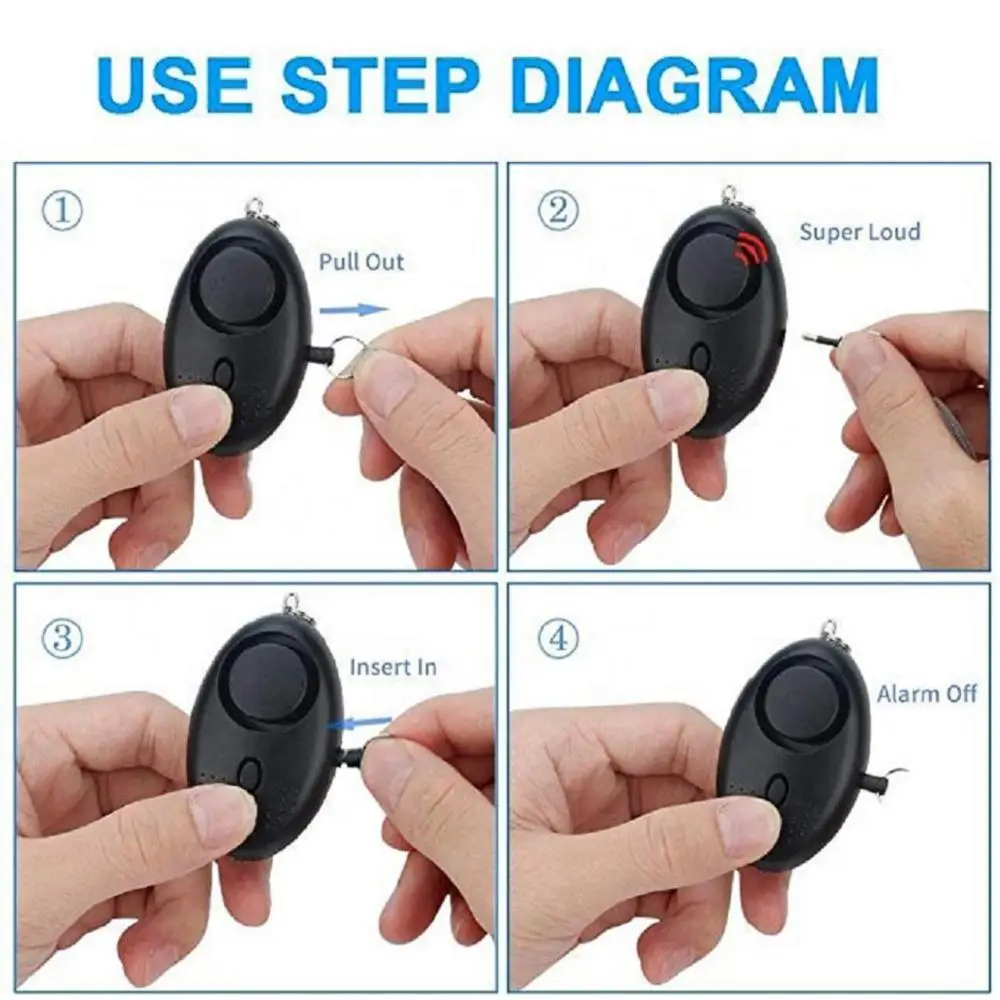 USE STEP DIAGRAM

①
Pull Out

②
Super Loud

③
Insert In

④
Alarm Off