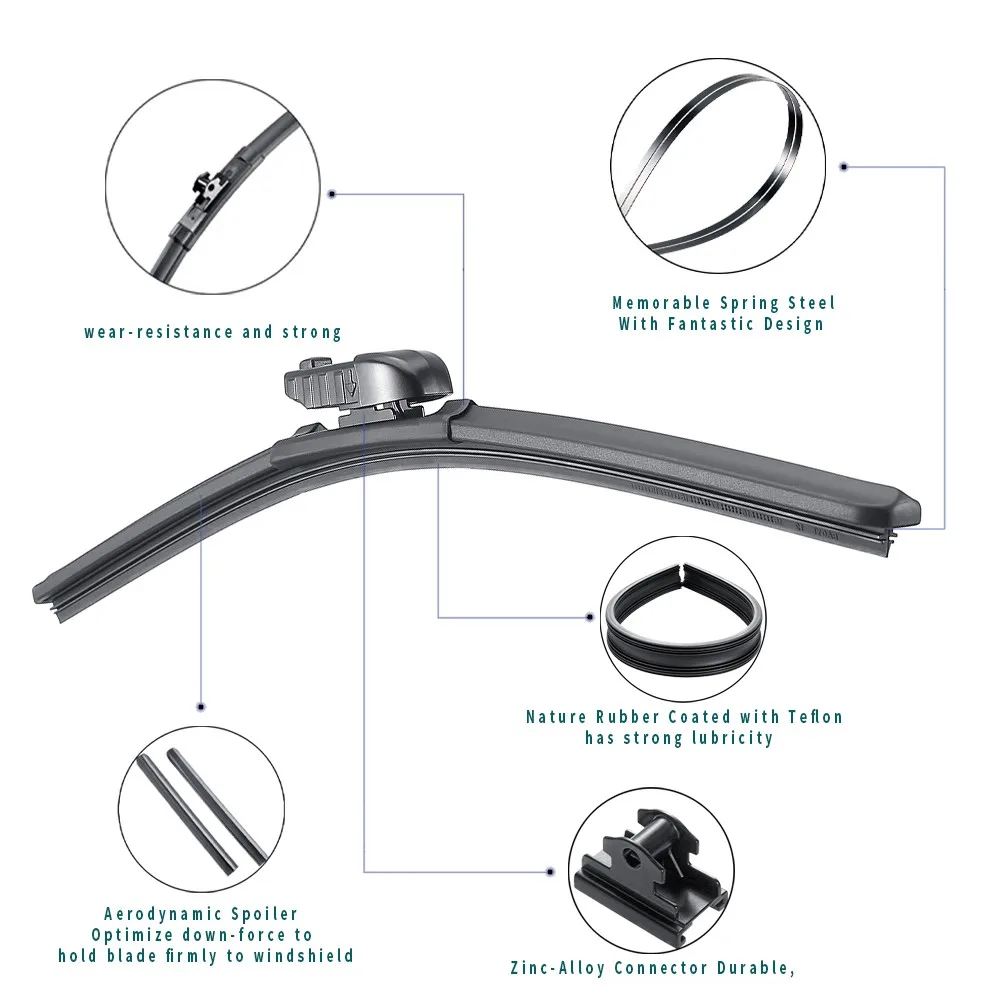 wear-resistance and strong

Memorable Spring Steel
With Fantastic Design

Nature Rubber Coated with Teflon
has strong lubricity

Aerodynamic Spoiler
Optimize down-force to
hold blade firmly to windshield

Zinc-Alloy Connector Durable,