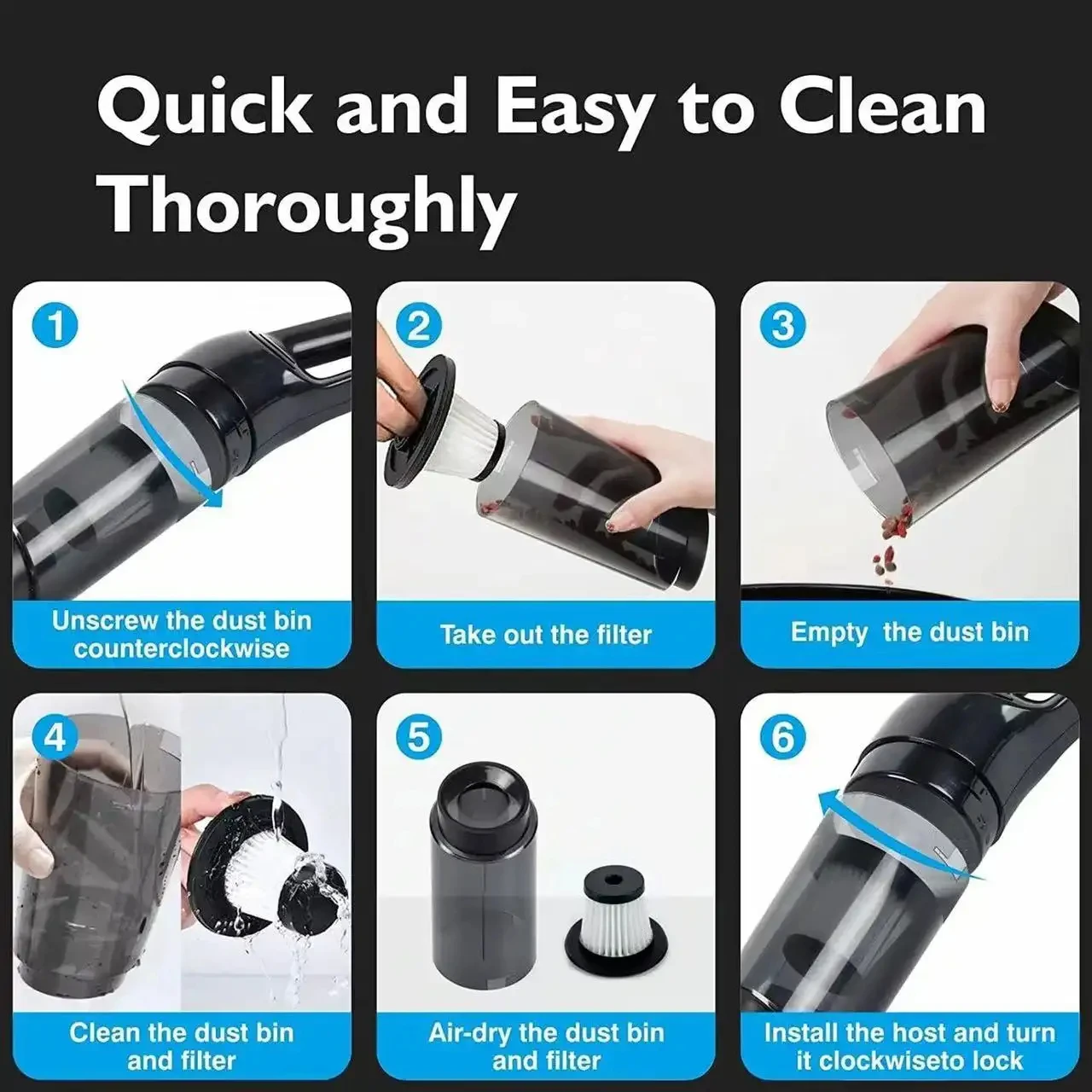 Quick and Easy to Clean Thoroughly

1
Unscrew the dust bin counterclockwise

2
Take out the filter

3
Empty the dust bin

4
Clean the dust bin and filter

5
Air-dry the dust bin and filter

6
Install the host and turn it clockwiseto lock