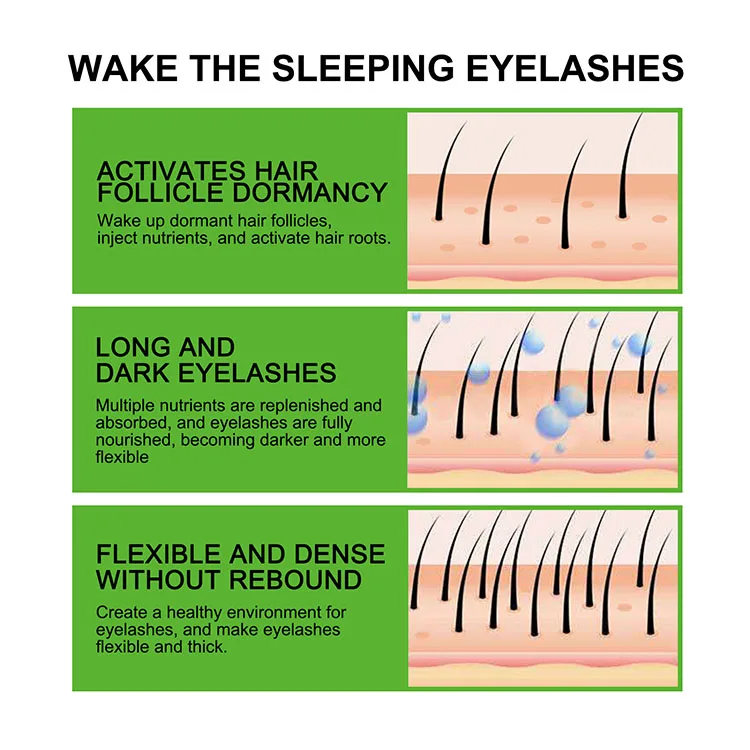 WAKE THE SLEEPING EYELASHES

ACTIVATES HAIR FOLLICLE DORMANCY

Wake up dormant hair follicles, inject nutrients, and activate hair roots.

LONG AND DARK EYELASHES

Multiple nutrients are replenished and absorbed, and eyelashes are fully nourished, becoming darker and more flexible

FLEXIBLE AND DENSE WITHOUT REBOUND

Create a healthy environment for eyelashes, and make eyelashes flexible and thick.