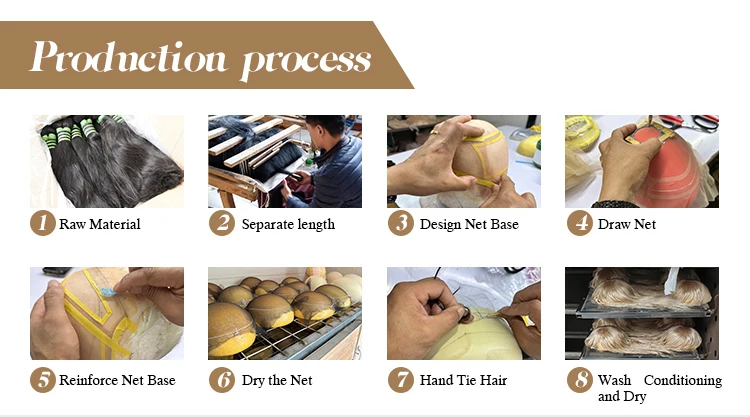 Production process

1 Raw Material

2 Separate length

3 Design Net Base

4 Draw Net

5 Reinforce Net Base

6 Dry the Net

7 Hand Tie Hair

8 Wash Conditioning and Dry