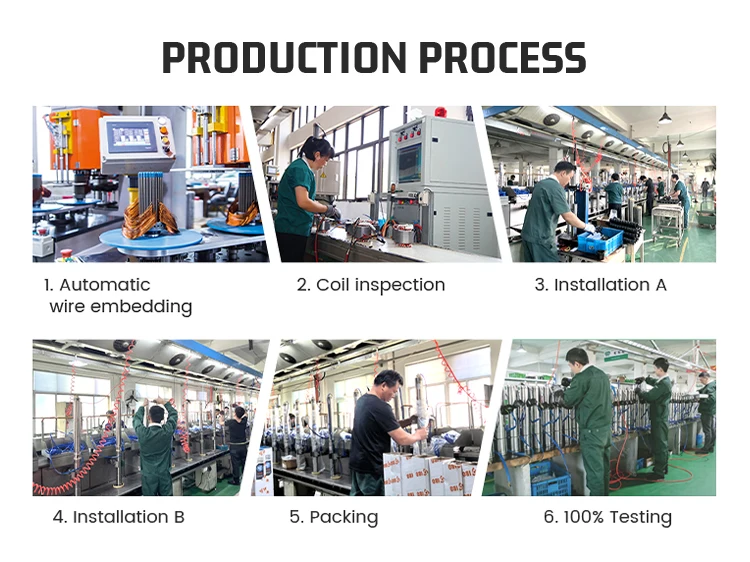 PRODUCTION PROCESS

1. Automatic wire embedding

2. Coil inspection

3. Installation A

4. Installation B

5. Packing

6. 100% Testing