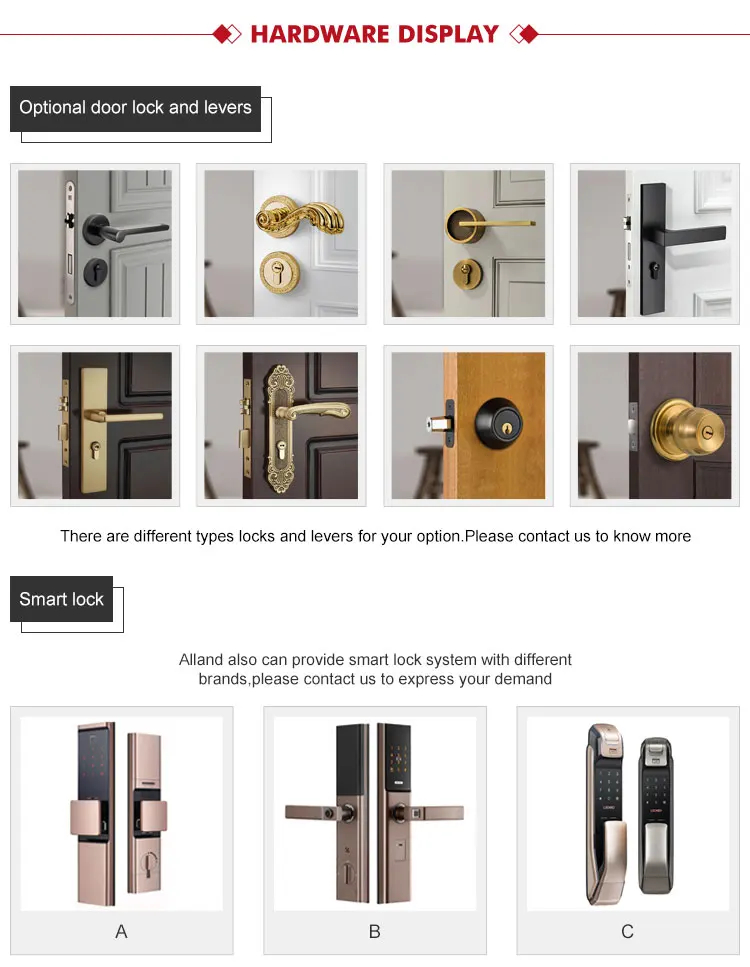 HARDWARE DISPLAY

Optional door lock and levers

There are different types locks and levers for your option.Please contact us to know more

Smart lock

Alland also can provide smart lock system with different brands,please contact us to express your demand

A

B

C