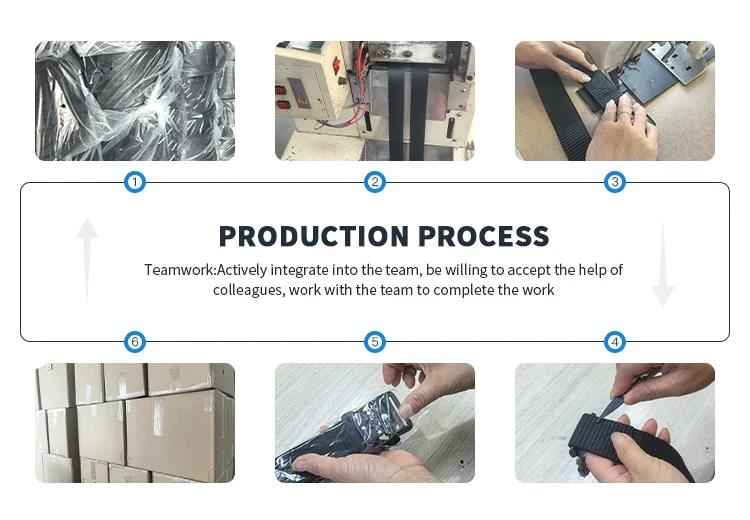 1

2

3

PRODUCTION PROCESS

Teamwork:Actively integrate into the team, be willing to accept the help of colleagues, work with the team to complete the work

6

5

4