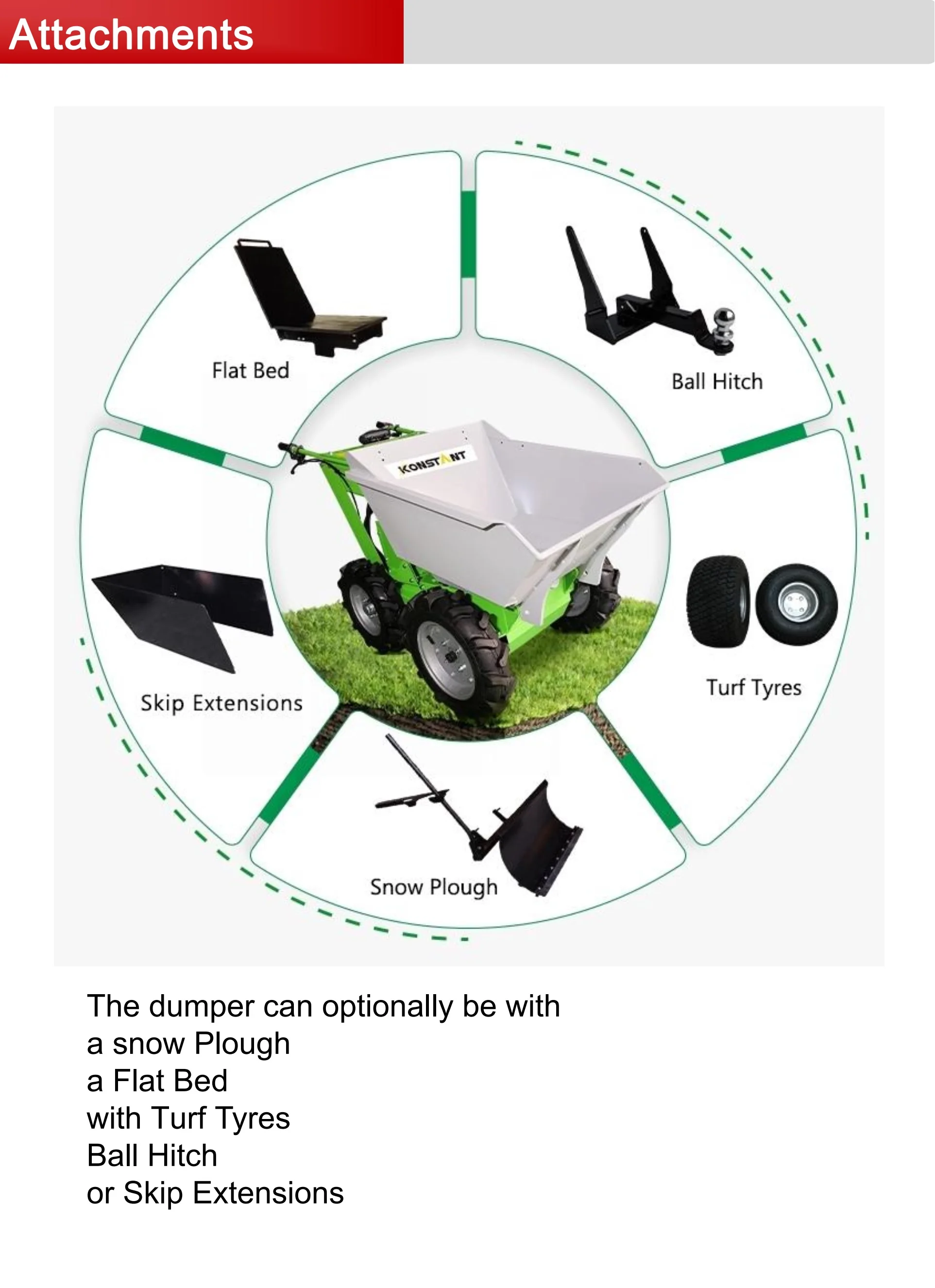 Attachments

Flat Bed

Ball Hitch

KONSTANT

Skip Extensions

Turf Tyres

Snow Plough

The dumper can optionally be with
a snow Plough
a Flat Bed
with Turf Tyres
Ball Hitch
or Skip Extensions