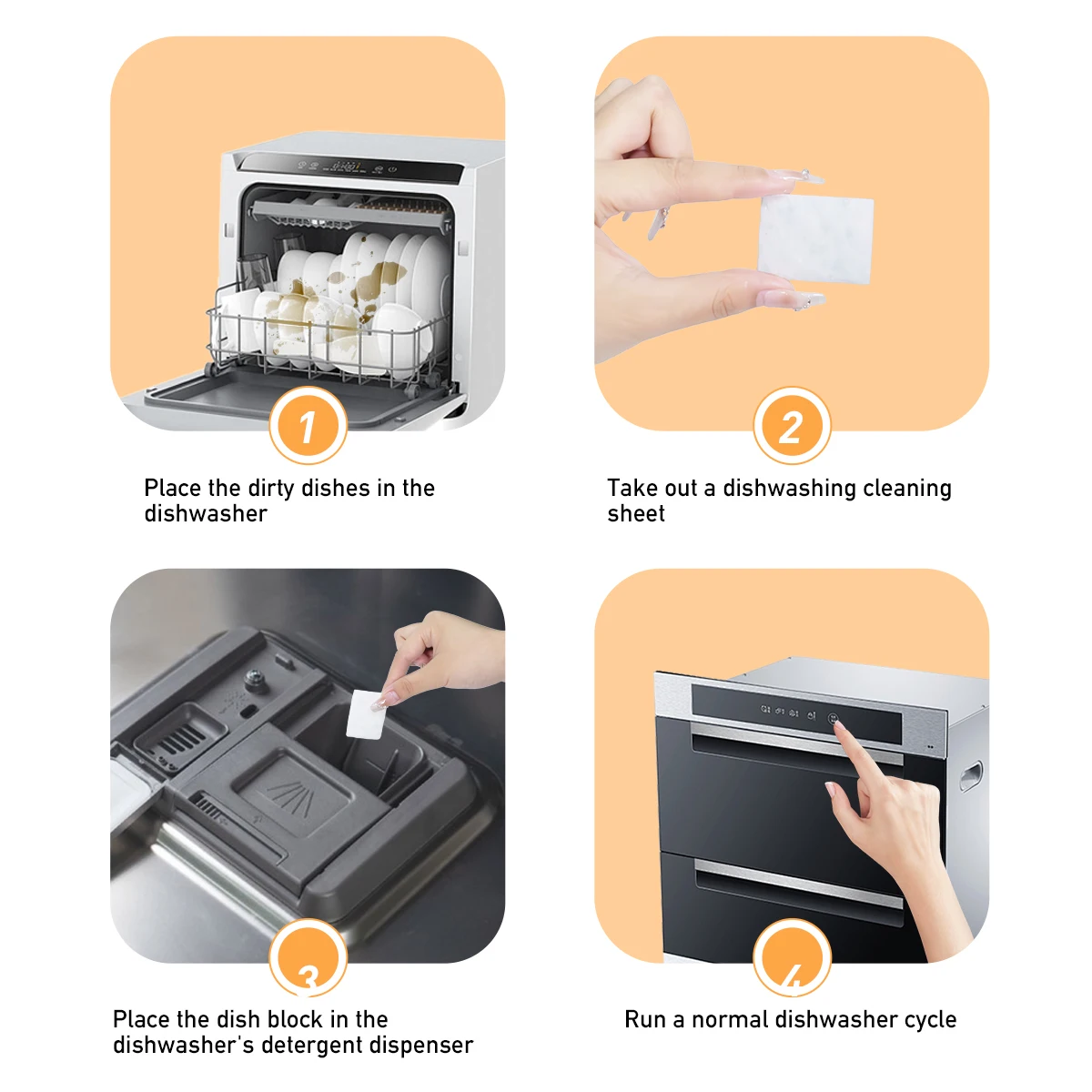 1

Place the dirty dishes in the dishwasher

2

Take out a dishwashing cleaning sheet

3

Place the dish block in the dishwasher's detergent dispenser

4

Run a normal dishwasher cycle