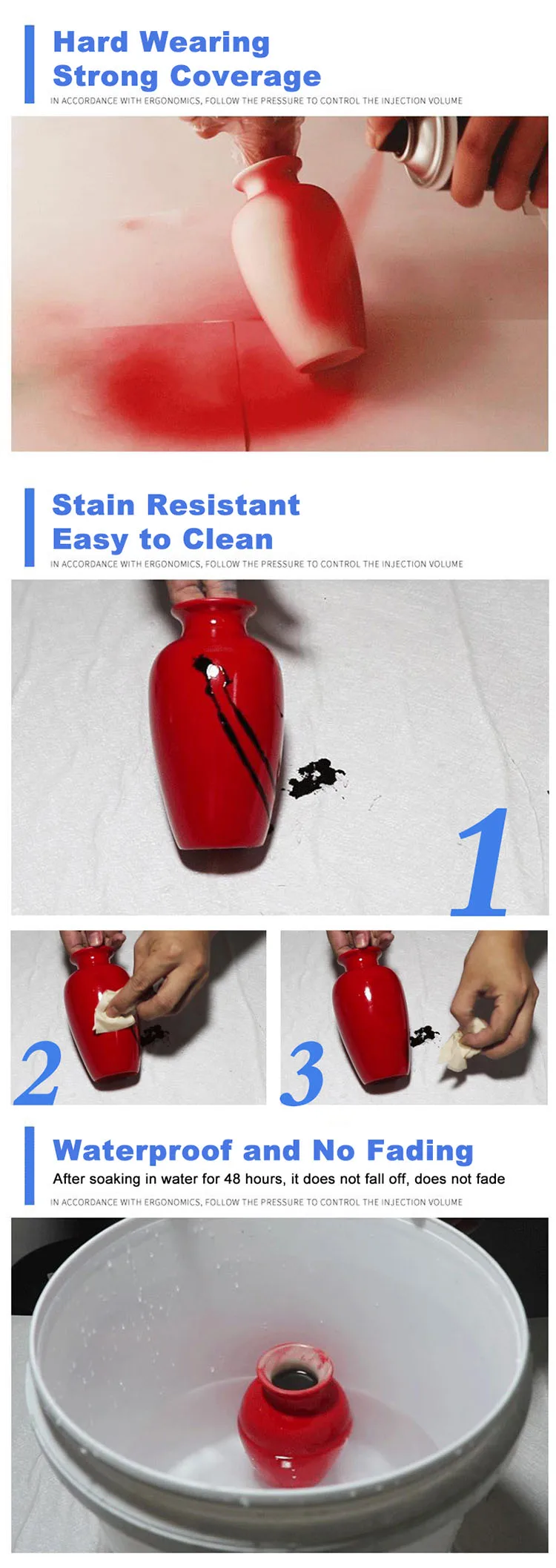 Hard Wearing
Strong Coverage

IN ACCORDANCE WITH ERGONOMICS, FOLLOW THE PRESSURE TO CONTROL THE INJECTION VOLUME

Stain Resistant
Easy to Clean

IN ACCORDANCE WITH ERGONOMICS, FOLLOW THE PRESSURE TO CONTROL THE INJECTION VOLUME

1

2

3

Waterproof and No Fading

After soaking in water for 48 hours, it does not fall off, does not fade

IN ACCORDANCE WITH ERGONOMICS, FOLLOW THE PRESSURE TO CONTROL THE INJECTION VOLUME