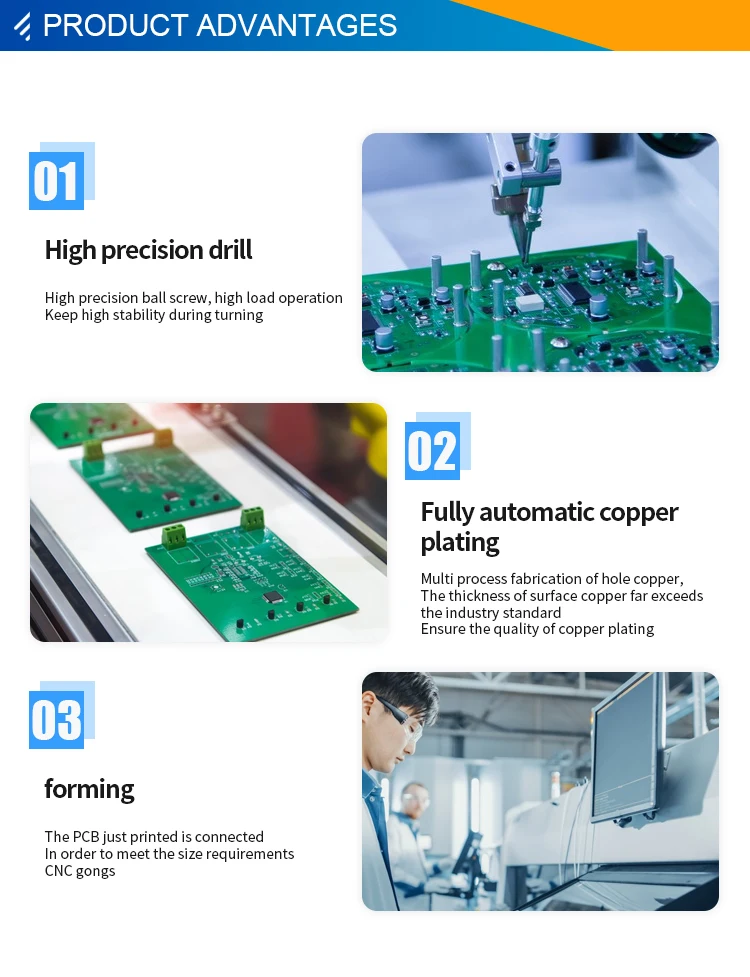 PRODUCT ADVANTAGES

01

High precision drill

High precision ball screw, high load operation
Keep high stability during turning

02

Fully automatic copper plating

Multi process fabrication of hole copper,
The thickness of surface copper far exceeds the industry standard
Ensure the quality of copper plating

03

forming

The PCB just printed is connected
In order to meet the size requirements
CNC gongs