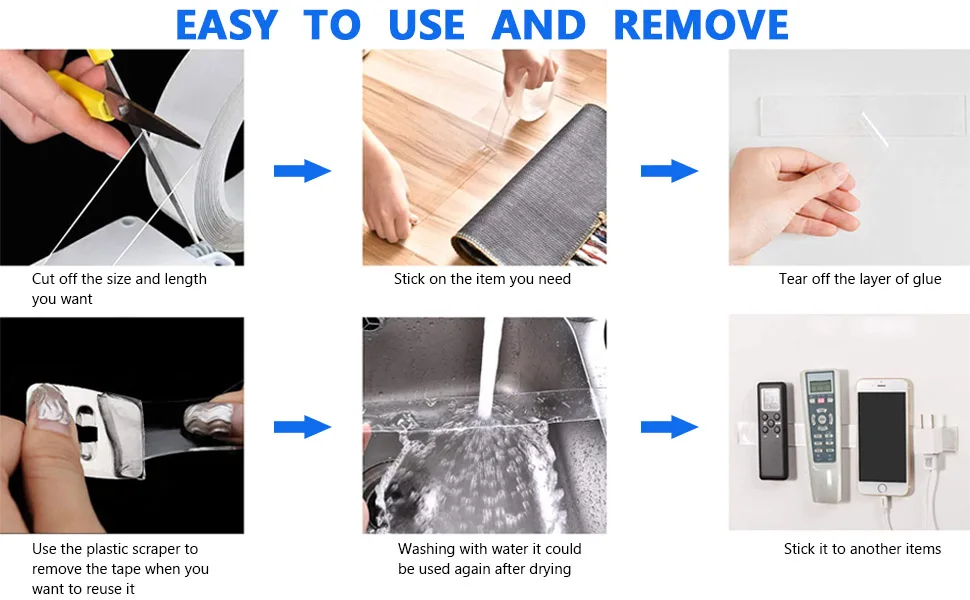 EASY TO USE AND REMOVE

Cut off the size and length you want

Stick on the item you need

Tear off the layer of glue

Use the plastic scraper to remove the tape when you want to reuse it

Washing with water it could be used again after drying

Stick it to another items