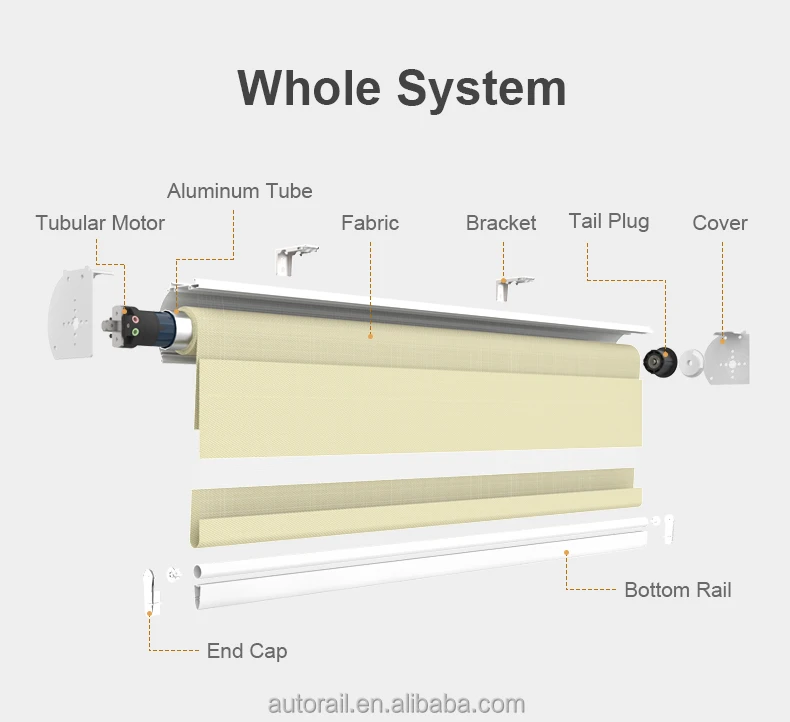 Whole System

Aluminum Tube

Tubular Motor

Fabric

Bracket

Tail Plug

Cover

Bottom Rail

End Cap

autorail.en.alibaba.com