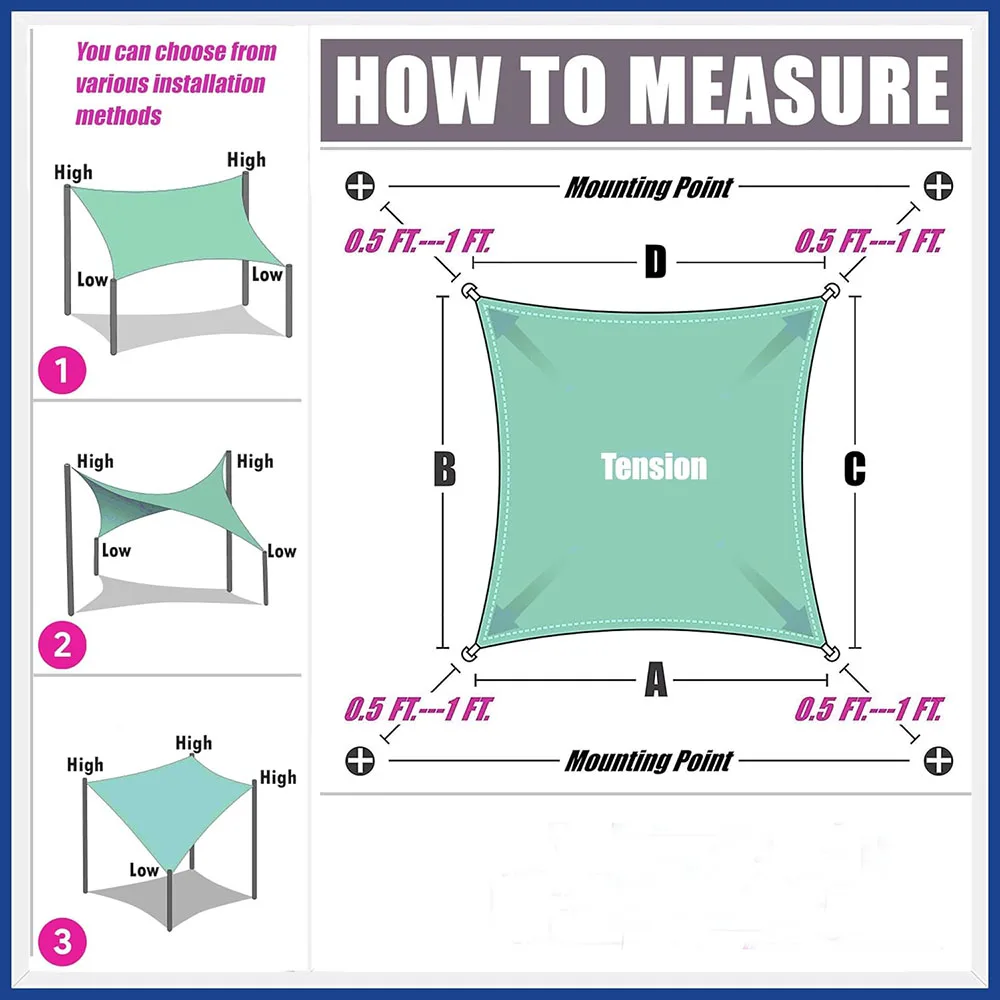 You can choose from various installation methods

High
High
Low
Low
1

High
High
Low
Low
2

High
High
High
Low
3

HOW TO MEASURE

Mounting Point
0.5 FT.---1 FT.
0.5 FT.---1 FT.
D
B
Tension
C
A
0.5 FT.---1 FT.
0.5 FT.---1 FT.
Mounting Point