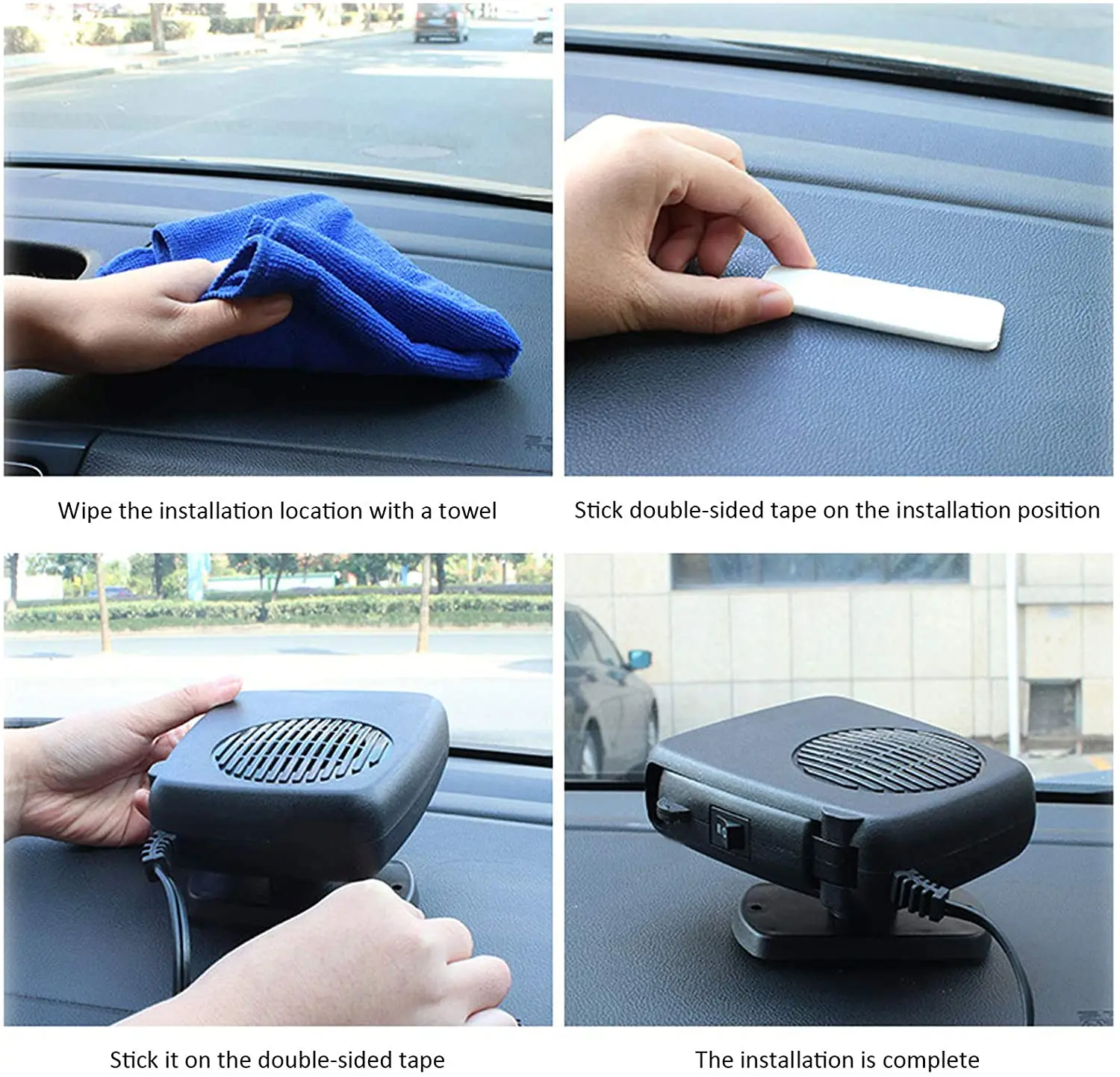 Wipe the installation location with a towel

Stick double-sided tape on the installation position

Stick it on the double-sided tape

The installation is complete