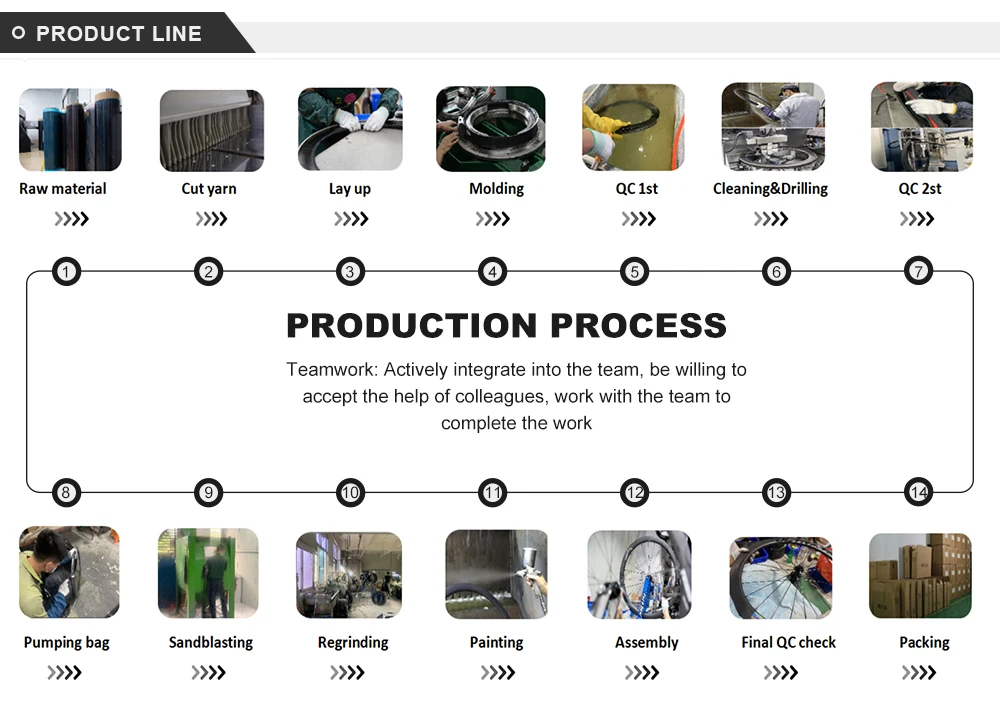 PRODUCT LINE

Raw material
Cut yarn
Lay up
Molding
QC 1st
Cleaning&Drilling
QC 2st

1 2 3 4 5 6 7

PRODUCTION PROCESS

Teamwork: Actively integrate into the team, be willing to accept the help of colleagues, work with the team to complete the work

8 9 10 11 12 13 14

Pumping bag
Sandblasting
Regrinding
Painting
Assembly
Final QC check
Packing