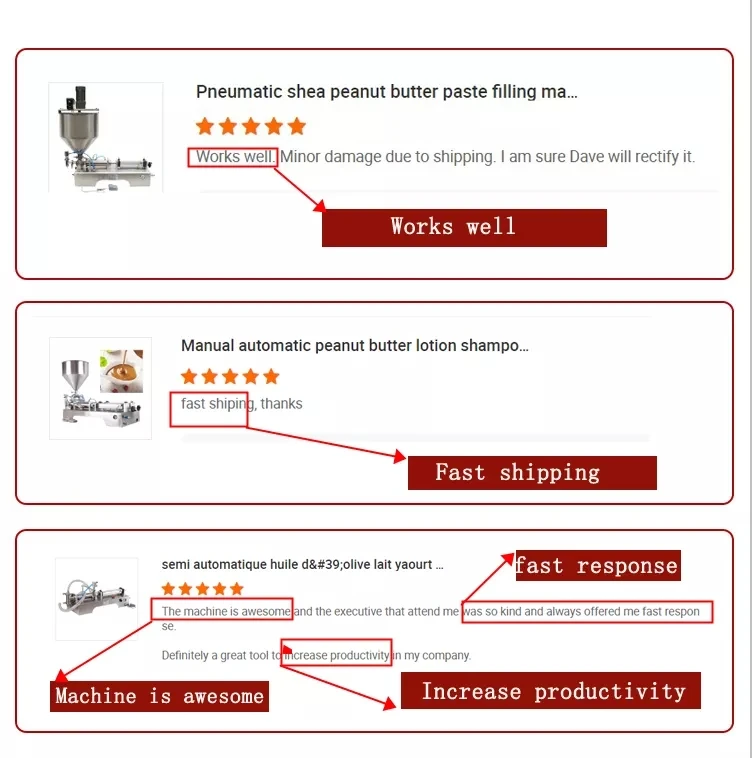 Pneumatic shea peanut butter paste filling ma...

Works well. Minor damage due to shipping. I am sure Dave will rectify it.

Works well

Manual automatic peanut butter lotion shampo...

fast shiping, thanks

Fast shipping

semi automatique huile d&#39;olive lait yaourt ...

fast response

The machine is awesome and the executive that attend me was so kind and always offered me fast response.

Definitely a great tool to increase productivity in my company.

Machine is awesome

Increase productivity