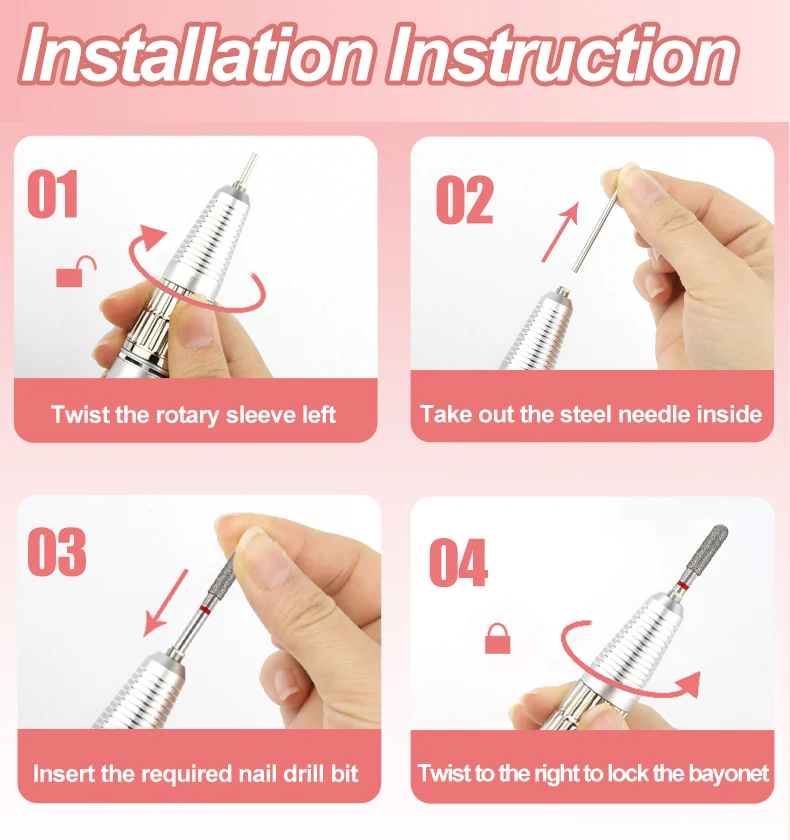 Installation Instruction

01

Twist the rotary sleeve left

02

Take out the steel needle inside

03

Insert the required nail drill bit

04

Twist to the right to lock the bayonet