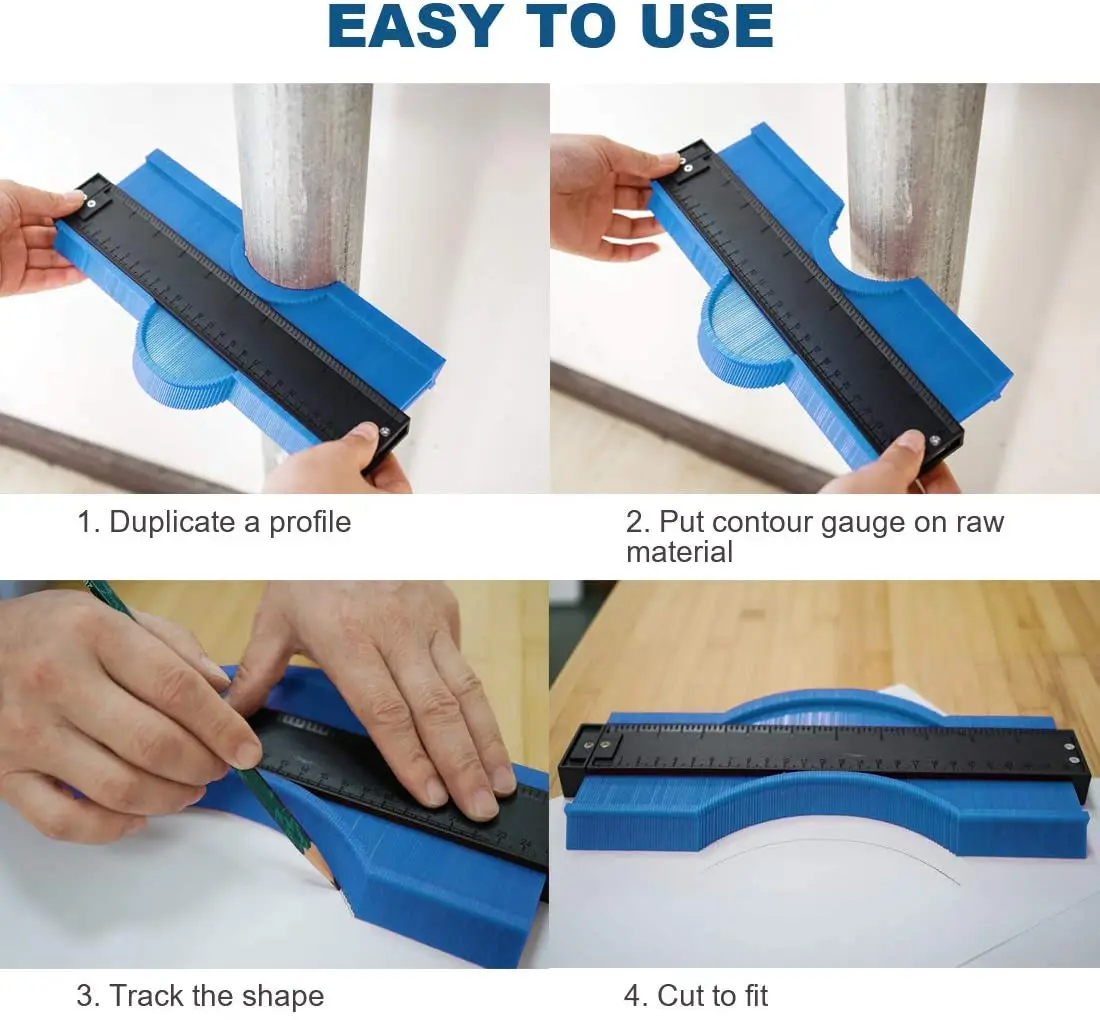 EASY TO USE

1. Duplicate a profile

2. Put contour gauge on raw material

3. Track the shape

4. Cut to fit