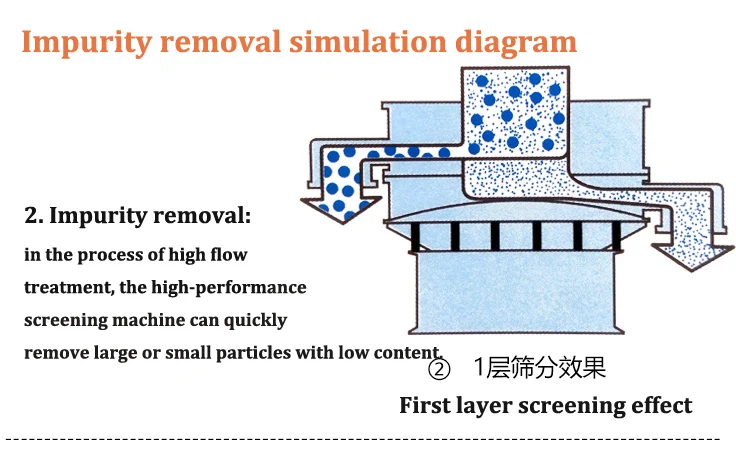 Impurity removal simulation diagram

2. Impurity removal:

in the process of high flow treatment, the high-performance screening machine can quickly remove large or small particles with low content.

② 1层筛分效果

First layer screening effect