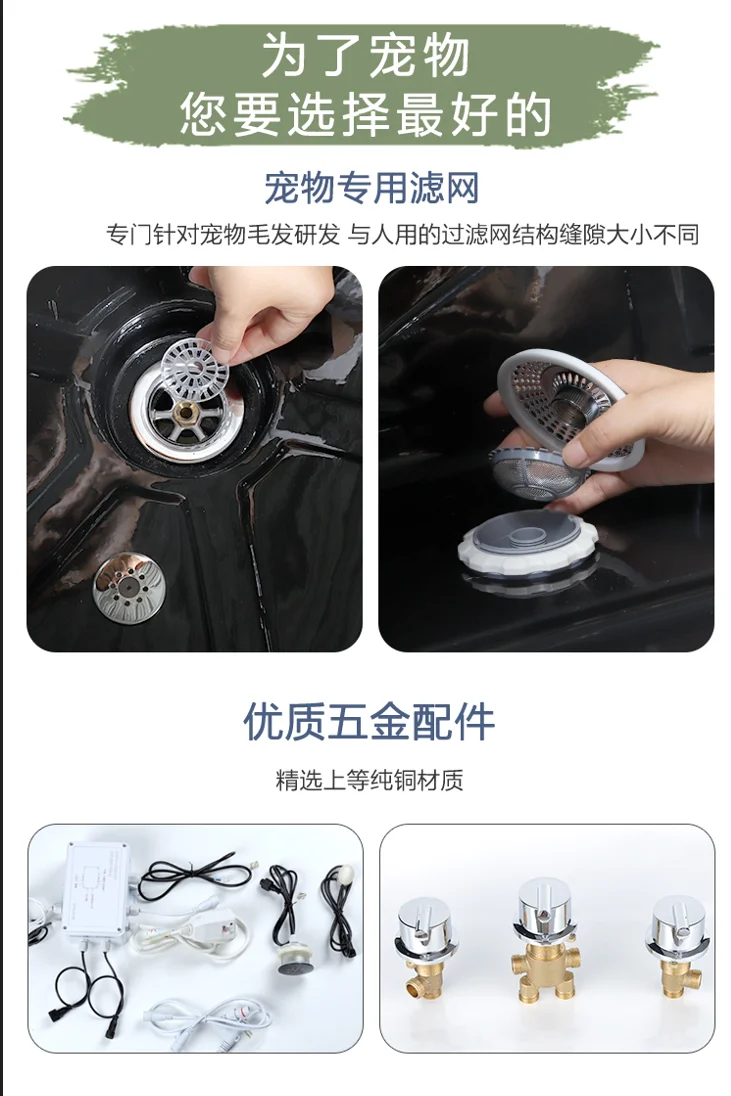 为了宠物
您要选择最好的

宠物专用滤网

专门针对宠物毛发研发 与人用的过滤网结构缝隙大小不同

优质五金配件

精选上等纯铜材质