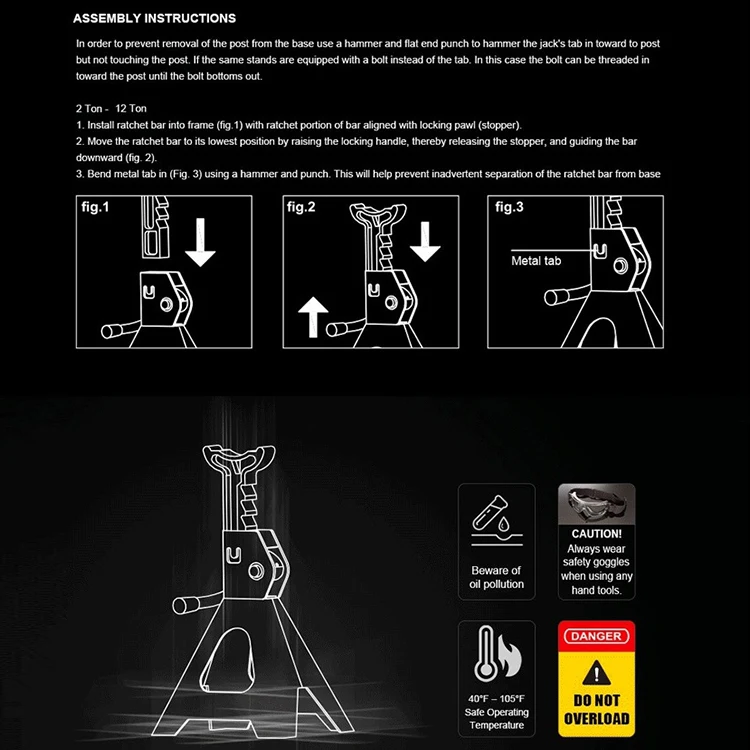 ASSEMBLY INSTRUCTIONS

In order to prevent removal of the post from the base use a hammer and flat end punch to hammer the jack's tab in toward to post but not touching the post. If the same stands are equipped with a bolt instead of the tab. In this case the bolt can be threaded in toward the post until the bolt bottoms out.

2 Ton - 12 Ton
1. Install ratchet bar into frame (fig.1) with ratchet portion of bar aligned with locking pawl (stopper).
2. Move the ratchet bar to its lowest position by raising the locking handle, thereby releasing the stopper, and guiding the bar downward (fig. 2).
3. Bend metal tab in (Fig. 3) using a hammer and punch. This will help prevent inadvertent separation of the ratchet bar from base

fig.1

fig.2

fig.3

Metal tab

Beware of oil pollution

CAUTION! Always wear safety goggles when using any hand tools.

40°F – 105°F Safe Operating Temperature

DANGER

DO NOT OVERLOAD