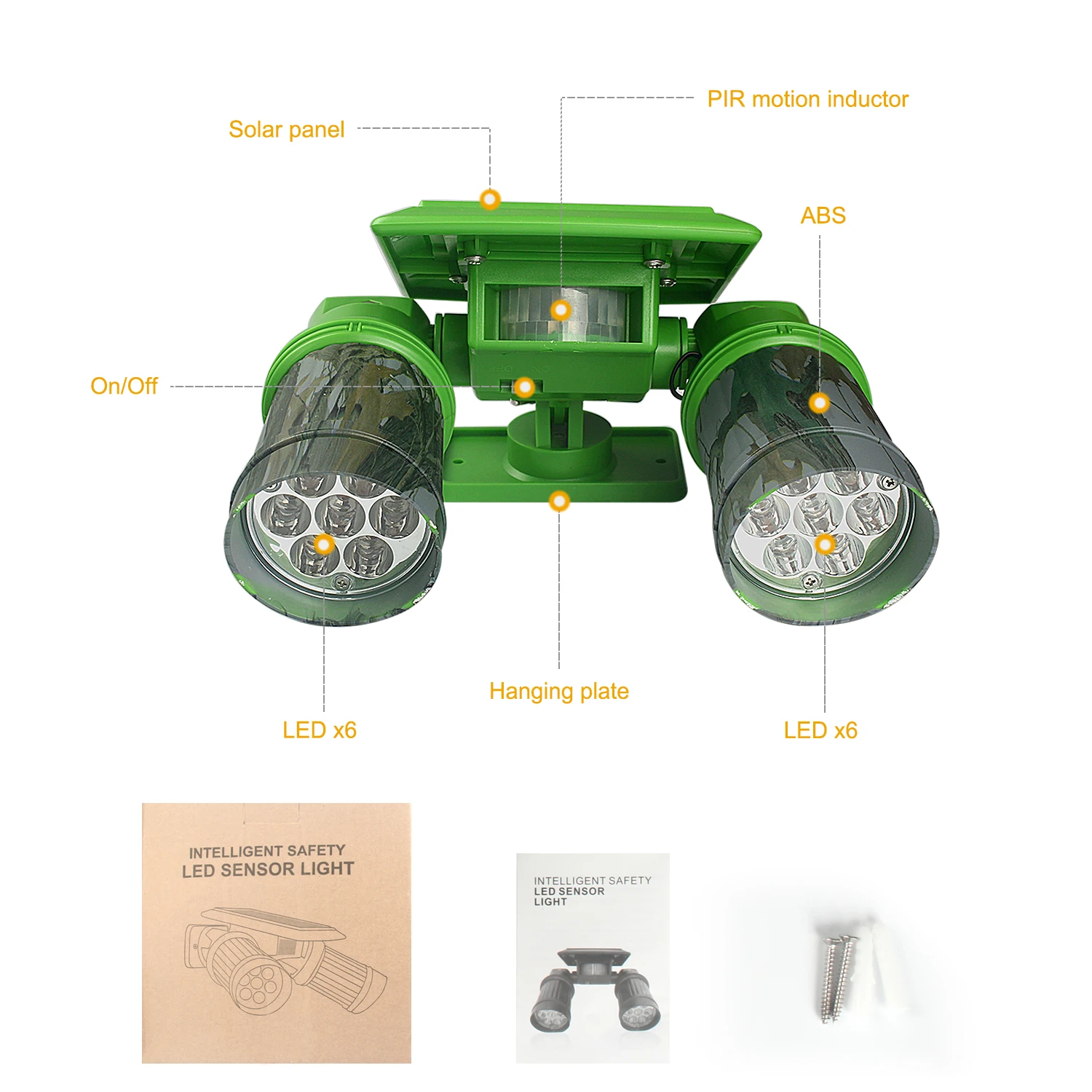 PIR motion inductor

Solar panel

ABS

On/Off

Hanging plate

LED x6

LED x6

INTELLIGENT SAFETY
LED SENSOR LIGHT

INTELLIGENT SAFETY
LED SENSOR
LIGHT