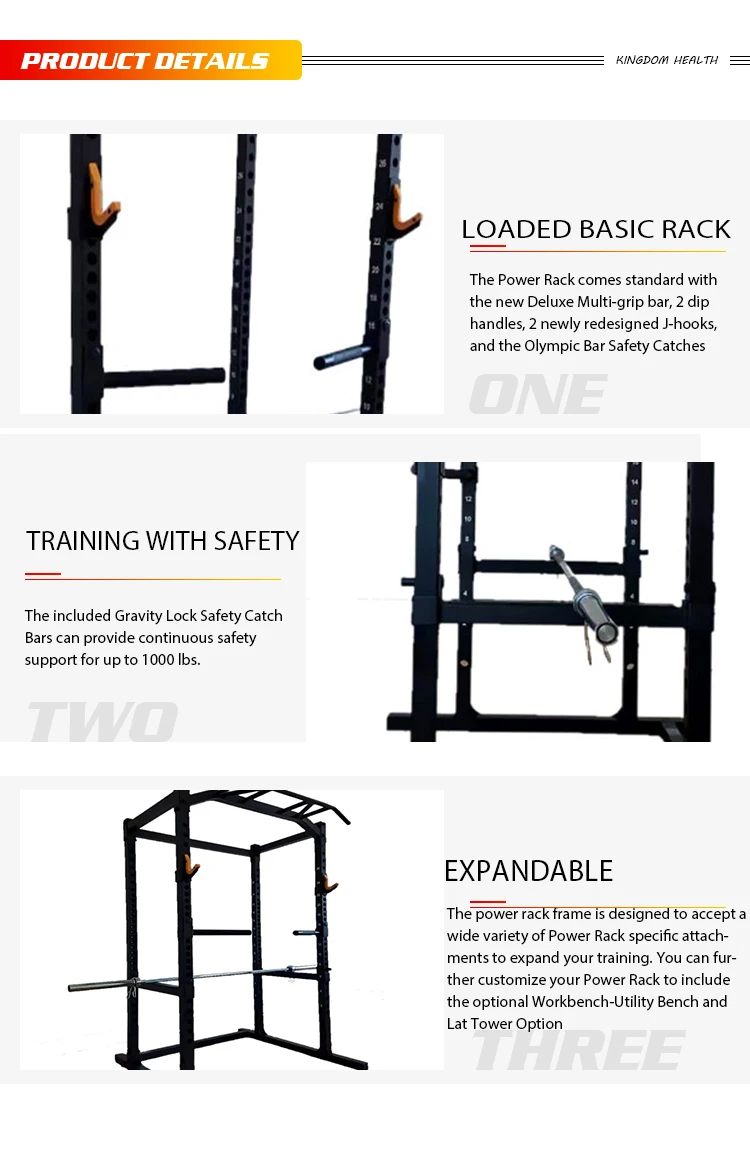 PRODUCT DETAILS

KINGDOM HEALTH

LOADED BASIC RACK

The Power Rack comes standard with the new Deluxe Multi-grip bar, 2 dip handles, 2 newly redesigned J-hooks, and the Olympic Bar Safety Catches

ONE

TRAINING WITH SAFETY

The included Gravity Lock Safety Catch Bars can provide continuous safety support for up to 1000 lbs.

TWO

EXPANDABLE

The power rack frame is designed to accept a wide variety of Power Rack specific attachments to expand your training. You can further customize your Power Rack to include the optional Workbench-Utility Bench and Lat Tower Option

THREE