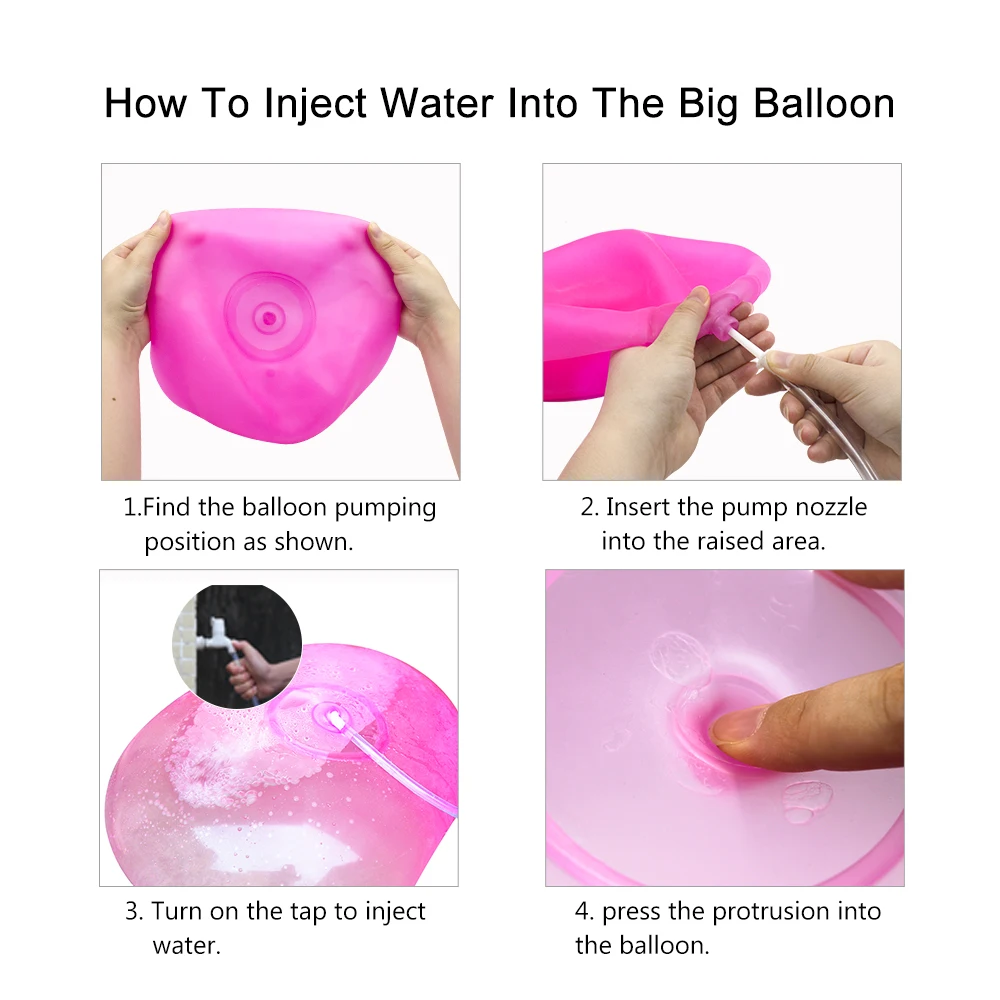 How To Inject Water Into The Big Balloon

1.Find the balloon pumping position as shown.

2. Insert the pump nozzle into the raised area.

3. Turn on the tap to inject water.

4. press the protrusion into the balloon.