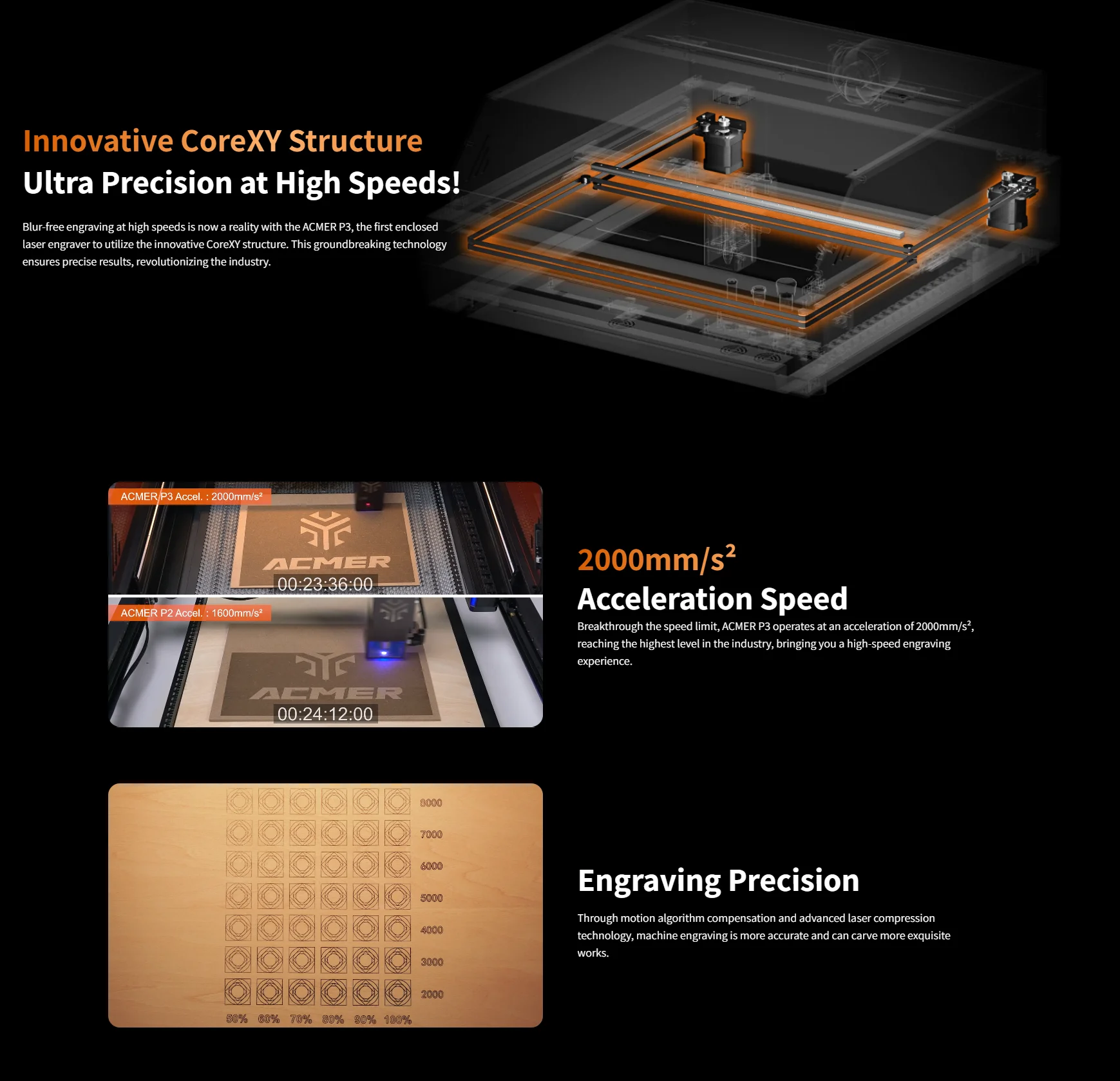 Innovative CoreXY Structure

Ultra Precision at High Speeds!

Blur-free engraving at high speeds is now a reality with the ACMER P3, the first enclosed laser engraver to utilize the innovative CoreXY structure. This groundbreaking technology ensures precise results, revolutionizing the industry.

ACMER P3 Accel. : 2000mm/s²

ACMER

00:23:36:00

ACMER P2 Accel. : 1600mm/s²

ACMER

00:24:12:00

2000mm/s²

Acceleration Speed

Breakthrough the speed limit, ACMER P3 operates at an acceleration of 2000mm/s², reaching the highest level in the industry, bringing you a high-speed engraving experience.

8000

7000

6000

5000

4000

3000

2000

50% 60% 70% 80% 90% 100%

Engraving Precision

Through motion algorithm compensation and advanced laser compression technology, machine engraving is more accurate and can carve more exquisite works.