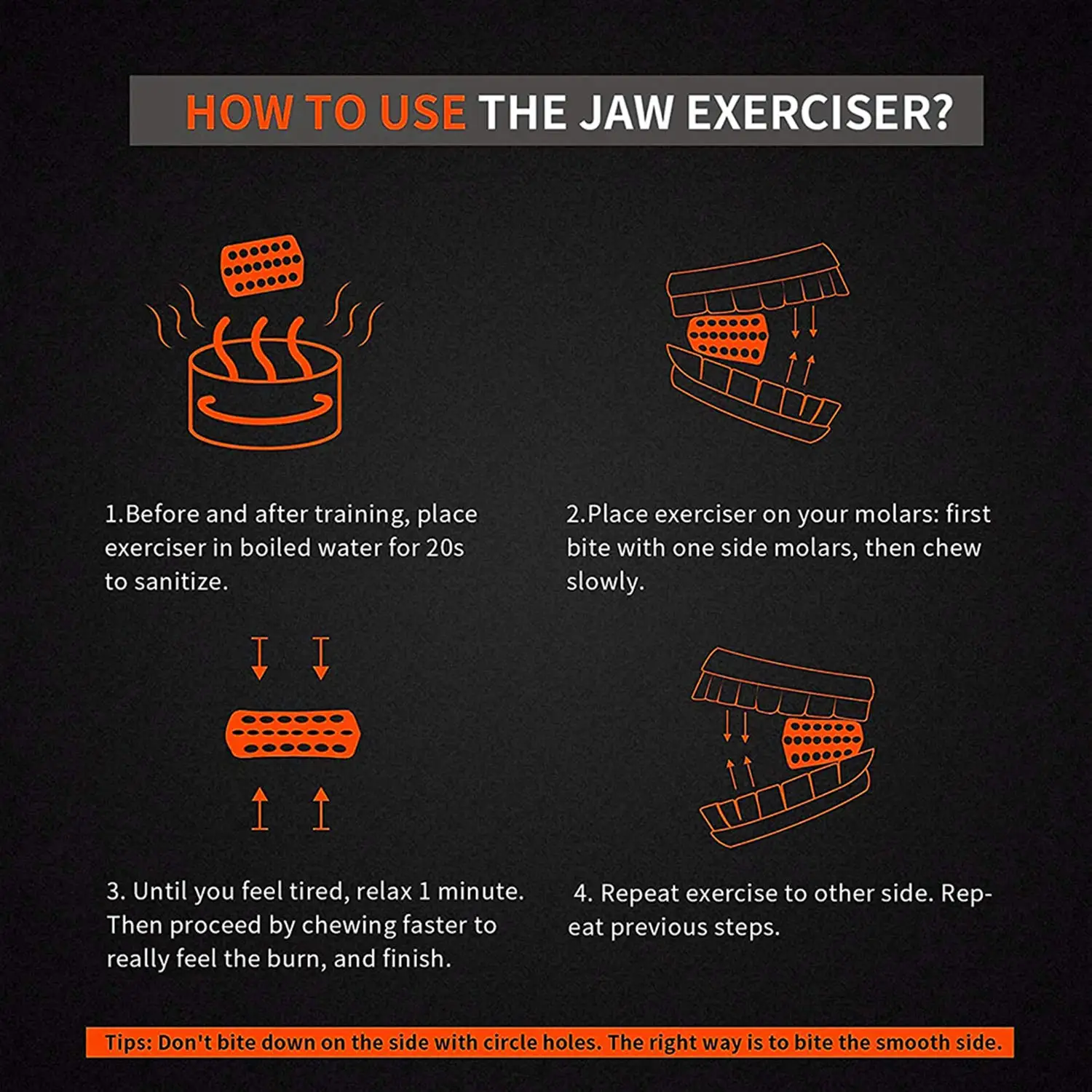 HOW TO USE THE JAW EXERCISER?

1.Before and after training, place exerciser in boiled water for 20s to sanitize.

2.Place exerciser on your molars: first bite with one side molars, then chew slowly.

3. Until you feel tired, relax 1 minute. Then proceed by chewing faster to really feel the burn, and finish.

4. Repeat exercise to other side. Repeat previous steps.

Tips: Don't bite down on the side with circle holes. The right way is to bite the smooth side.